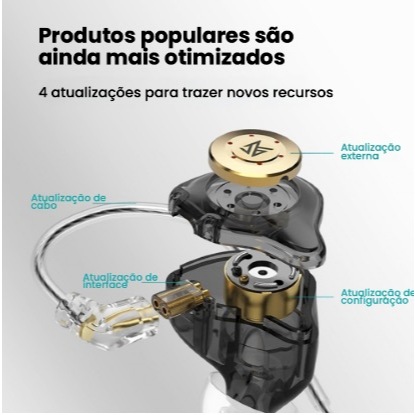 Produtos populares são ainda mais otimizados

4 atualizações para trazer novos recursos

Atualização externa

Atualização de cabo

Atualização de interface

Atualização de configuração