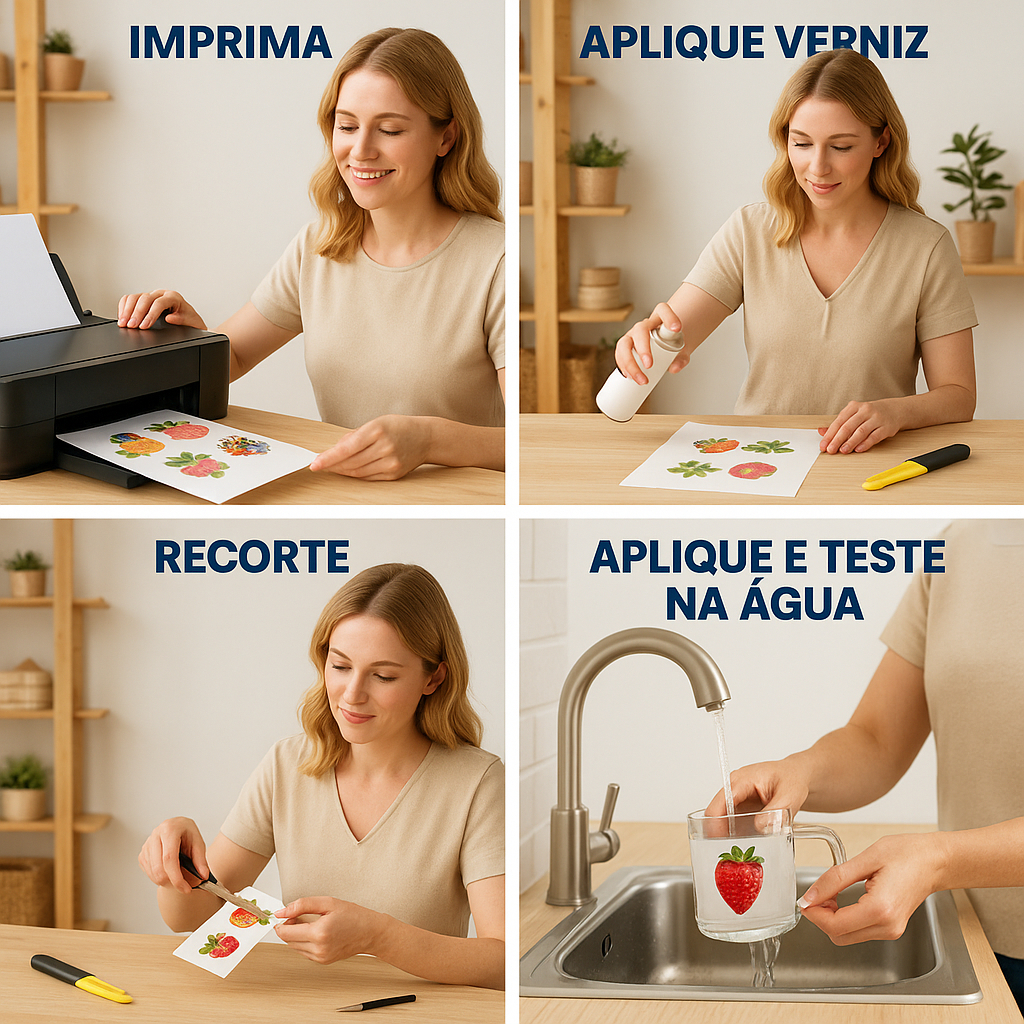 IMPRIMA

APLIQUE VERNIZ

RECORTE

APLIQUE E TESTE
NA ÁGUA