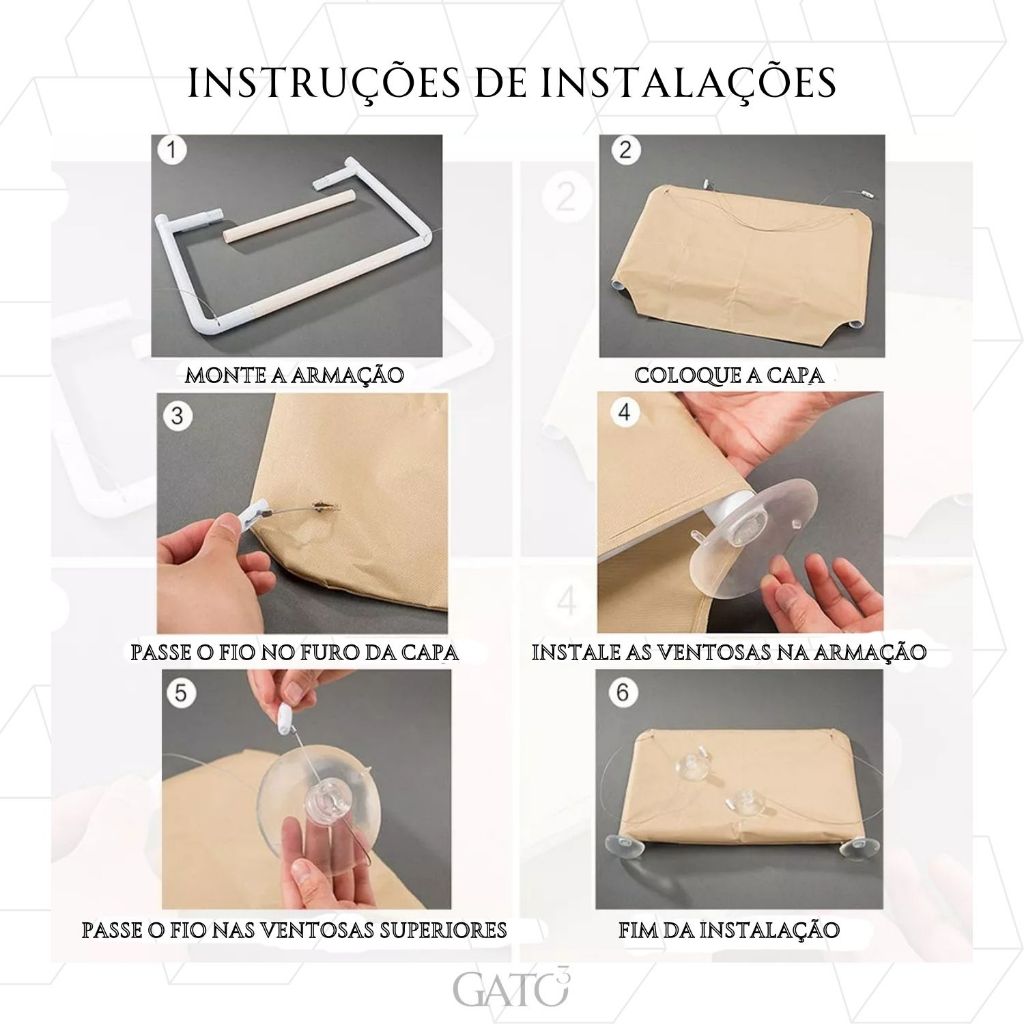 INSTRUÇÕES DE INSTALAÇÕES

1

MONTE A ARMAÇÃO

2

COLOQUE A CAPA

3

PASSE O FIO NO FURO DA CAPA

4

INSTALE AS VENTOSAS NA ARMAÇÃO

5

PASSE O FIO NAS VENTOSAS SUPERIORES

6

FIM DA INSTALAÇÃO

GATO