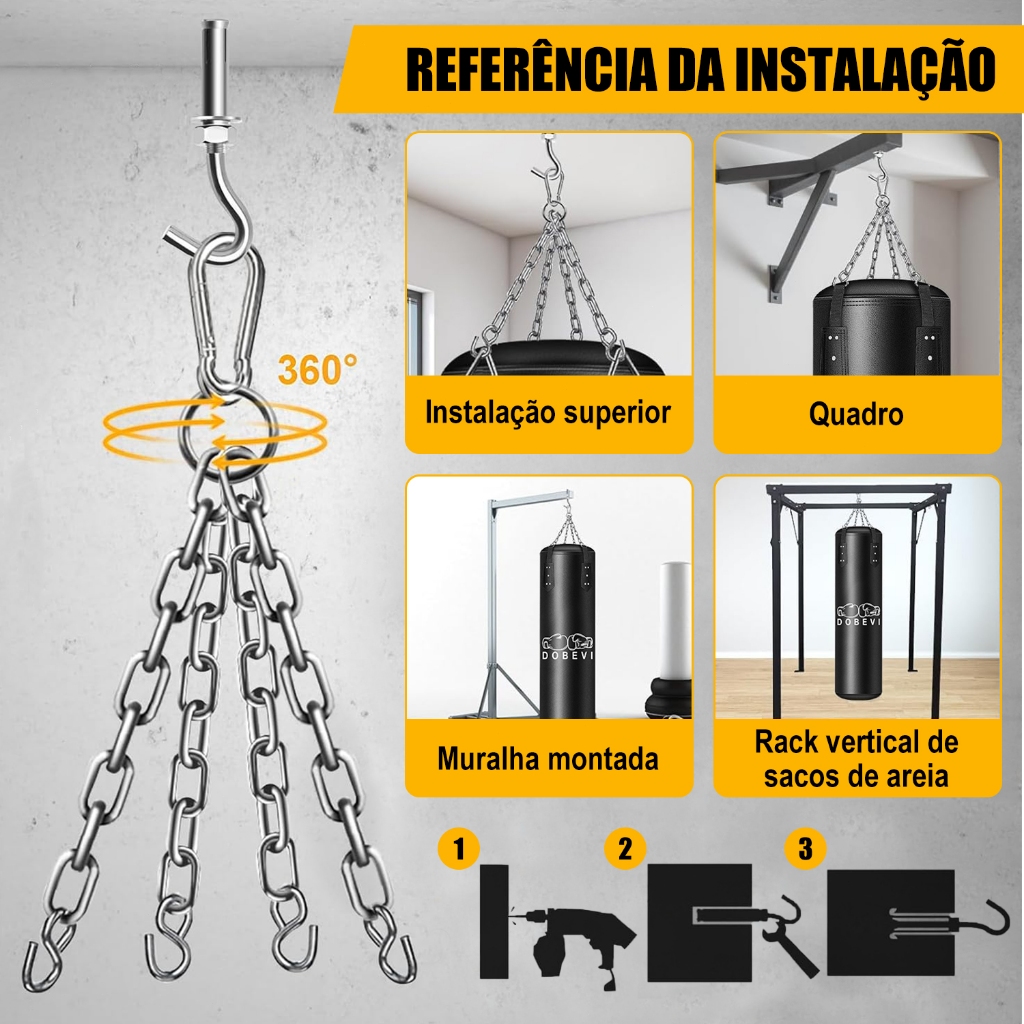 REFERÊNCIA DA INSTALAÇÃO

360°

Instalação superior

Quadro

DOBEVI

Muralha montada

DOBEVI

Rack vertical de sacos de areia

1

2

3