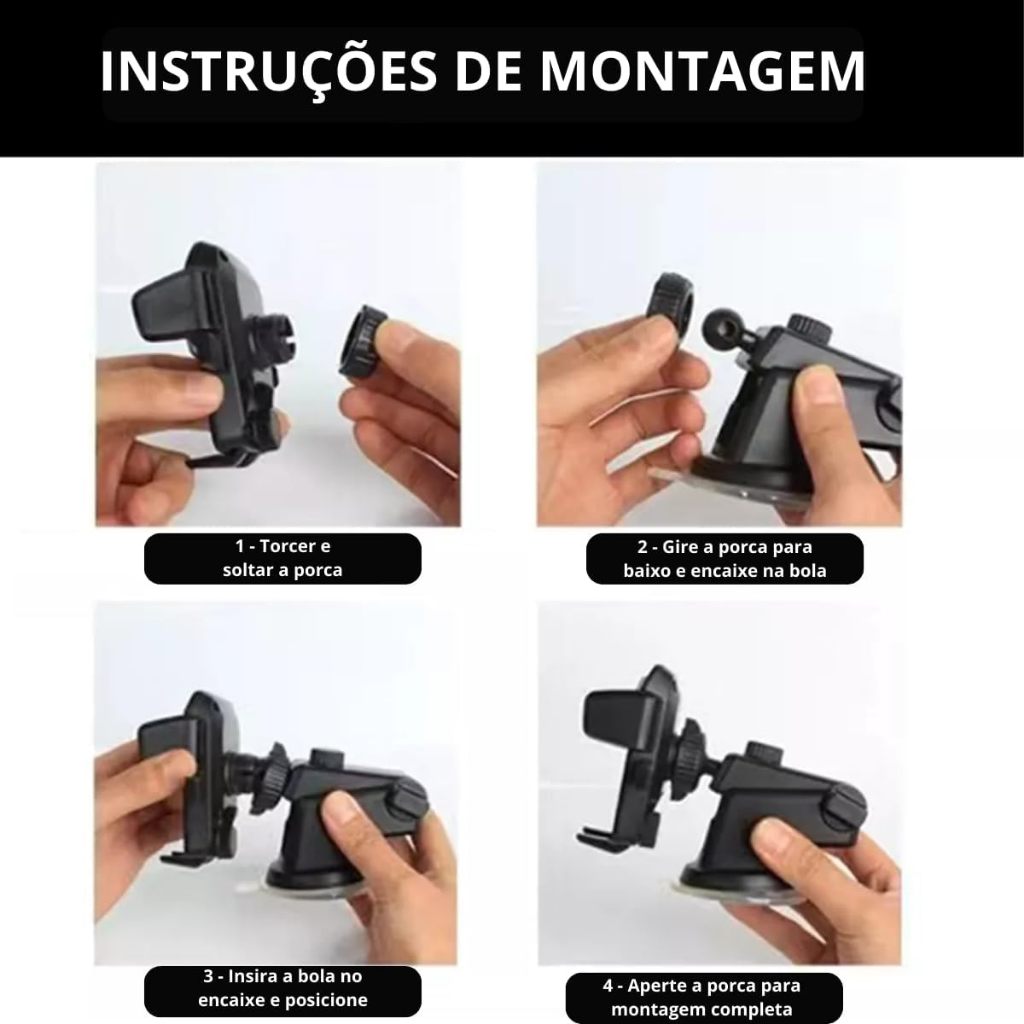 INSTRUÇÕES DE MONTAGEM

1 - Torcer e soltar a porca

2 - Gire a porca para baixo e encaixe na bola

3 - Insira a bola no encaixe e posicione

4 - Aperte a porca para montagem completa