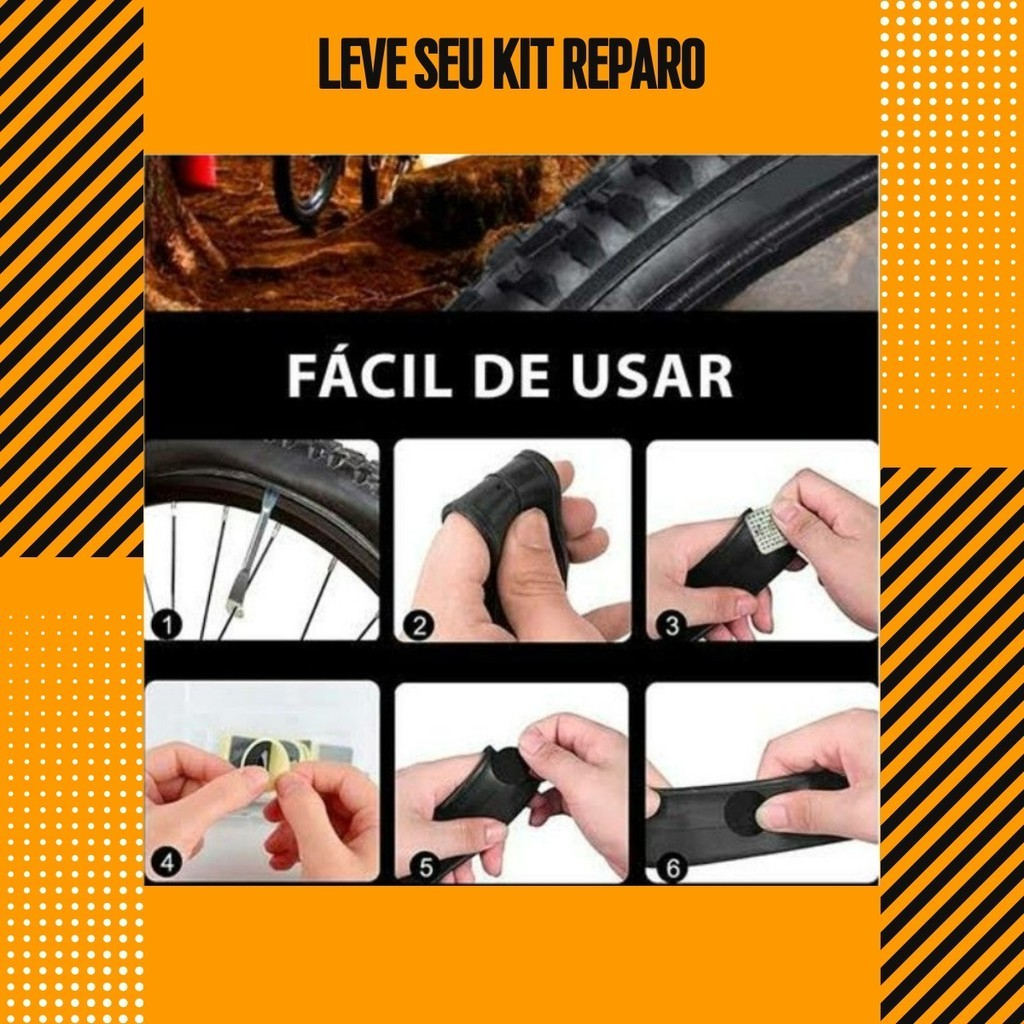 LEVE SEU KIT REPARO

FÁCIL DE USAR

1

2

3

4

5

6