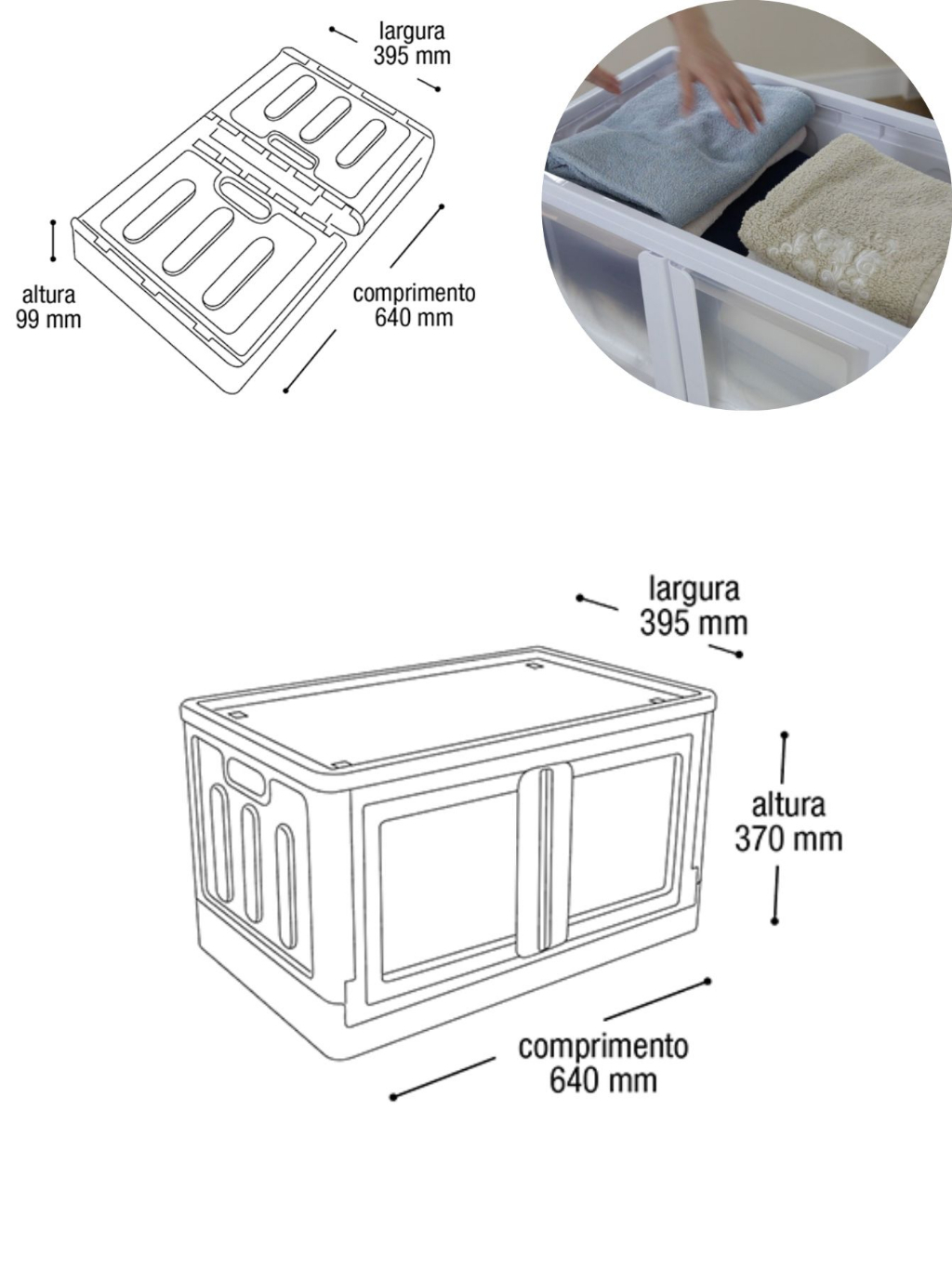 largura
395 mm

altura
99 mm

comprimento
640 mm

largura
395 mm

altura
370 mm

comprimento
640 mm