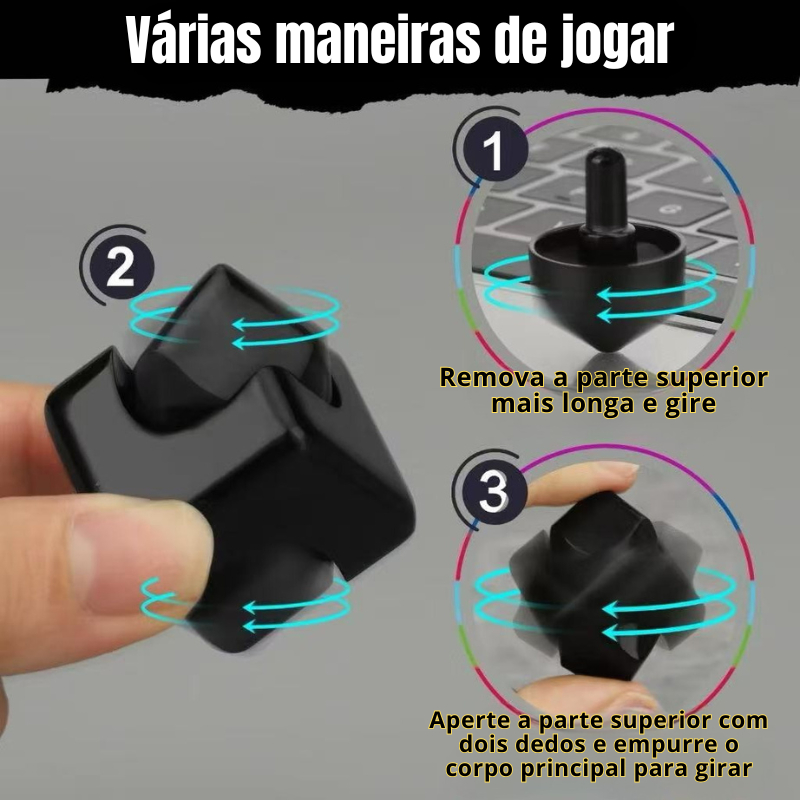 Várias maneiras de jogar

2

1

Remova a parte superior mais longa e gire

3

Aperte a parte superior com dois dedos e empurre o corpo principal para girar