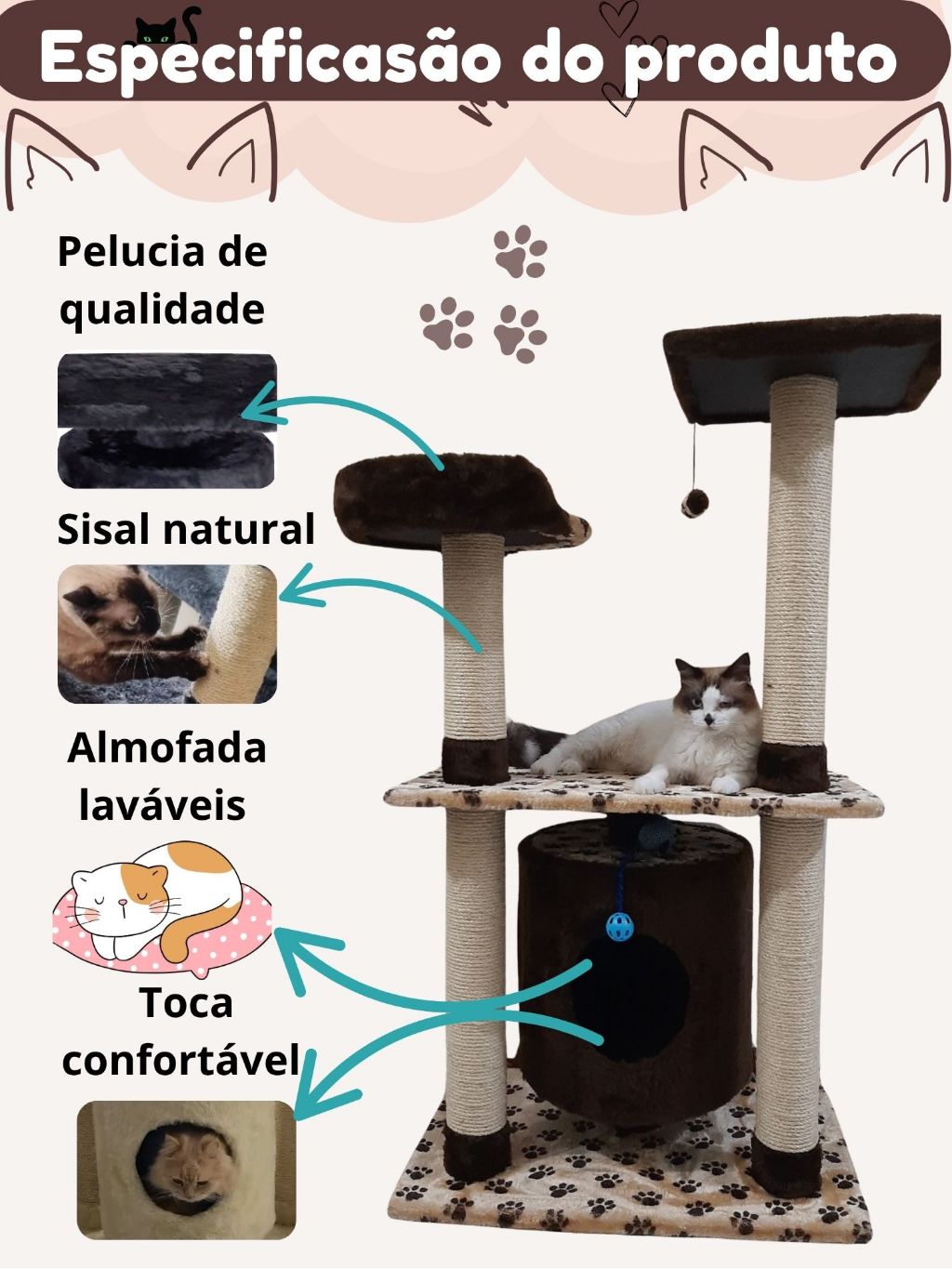 Especificasão do produto

Pelucia de qualidade

Sisal natural

Almofada laváveis

Toca confortável