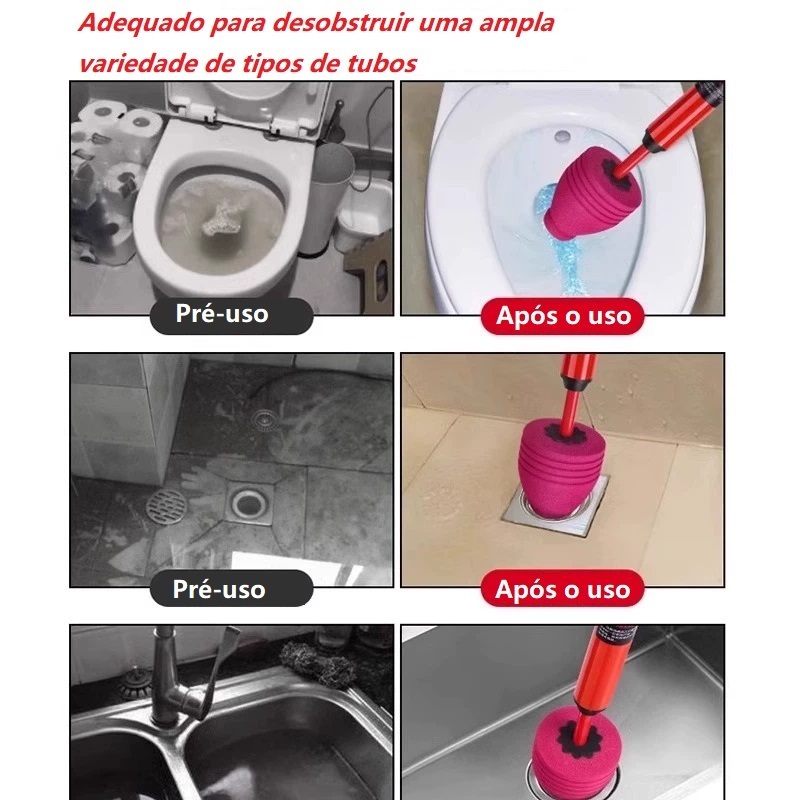 Adequado para desobstruir uma ampla variedade de tipos de tubos

Pré-uso

Após o uso

Pré-uso

Após o uso