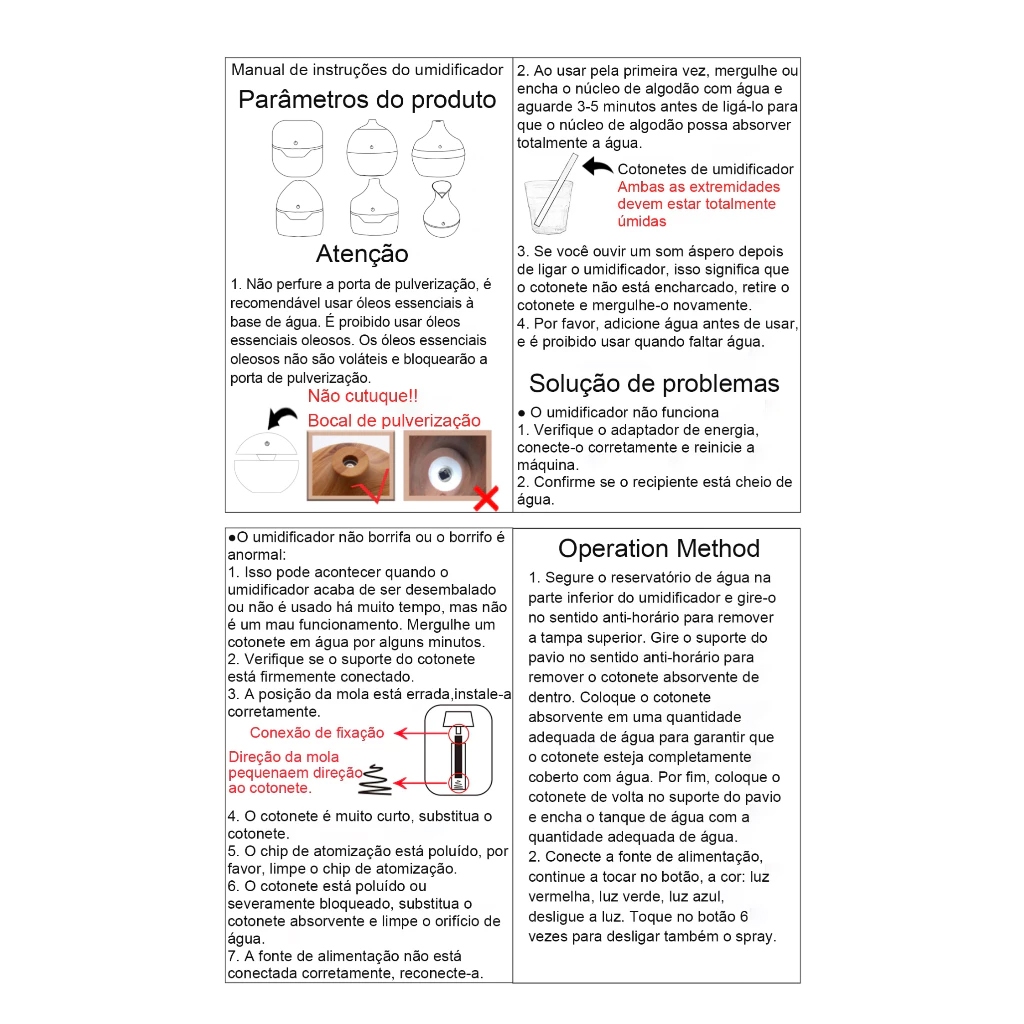 Manual de instruções do umidificador

Parâmetros do produto

Atenção

1. Não perfure a porta de pulverização, é recomendável usar óleos essenciais à base de água. É proibido usar óleos essenciais oleosos. Os óleos essenciais oleosos não são voláteis e bloquearão a porta de pulverização.

Não cutuque!!
Bocal de pulverização

2. Ao usar pela primeira vez, mergulhe ou encha o núcleo de algodão com água e aguarde 3-5 minutos antes de ligá-lo para que o núcleo de algodão possa absorver totalmente a água.

Cotonetes de umidificador
Ambas as extremidades devem estar totalmente úmidas

3. Se você ouvir um som áspero depois de ligar o umidificador, isso significa que o cotonete não está encharcado, retire o cotonete e mergulhe-o novamente.
4. Por favor, adicione água antes de usar, e é proibido usar quando faltar água.

Solução de problemas

● O umidificador não funciona
1. Verifique o adaptador de energia, conecte-o corretamente e reinicie a máquina.
2. Confirme se o recipiente está cheio de água.

●O umidificador não borrifa ou o borrifo é anormal:
1. Isso pode acontecer quando o umidificador acaba de ser desembalado ou não é usado há muito tempo, mas não é um mau funcionamento. Mergulhe um cotonete em água por alguns minutos.
2. Verifique se o suporte do cotonete está firmemente conectado.
3. A posição da mola está errada,instale-a corretamente.

Conexão de fixação
Direção da mola pequenaem direção ao cotonete.

4. O cotonete é muito curto, substitua o cotonete.
5. O chip de atomização está poluído, por favor, limpe o chip de atomização.
6. O cotonete está poluído ou severamente bloqueado, substitua o cotonete absorvente e limpe o orifício de água.
7. A fonte de alimentação não está conectada corretamente, reconecte-a.

Operation Method

1. Segure o reservatório de água na parte inferior do umidificador e gire-o no sentido anti-horário para remover a tampa superior. Gire o suporte do pavio no sentido anti-horário para remover o cotonete absorvente de dentro. Coloque o cotonete absorvente em uma quantidade adequada de água para garantir que o cotonete esteja completamente coberto com água. Por fim, coloque o cotonete de volta no suporte do pavio e encha o tanque de água com a quantidade adequada de água.
2. Conecte a fonte de alimentação, continue a tocar no botão, a cor: luz vermelha, luz verde, luz azul, desligue a luz. Toque no botão 6 vezes para desligar também o spray.