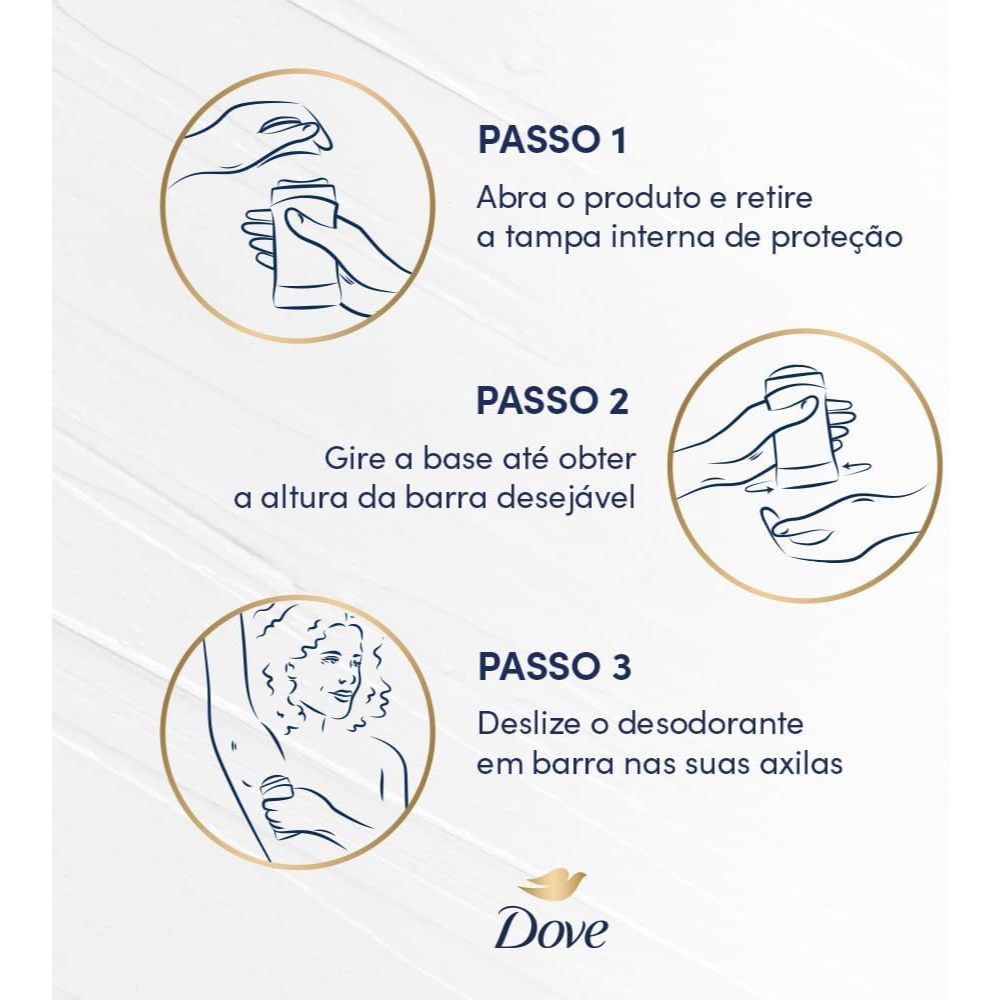 PASSO 1
Abra o produto e retire a tampa interna de proteção

PASSO 2
Gire a base até obter a altura da barra desejável

PASSO 3
Deslize o desodorante em barra nas suas axilas

Dove