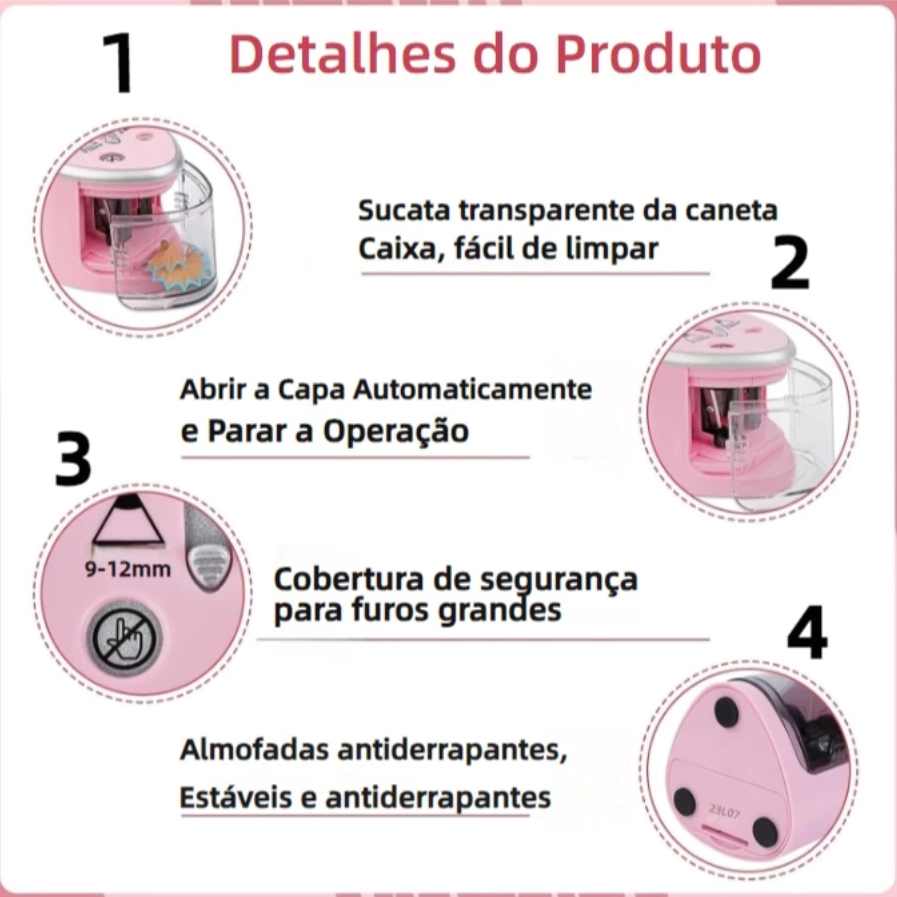 1

Detalhes do Produto

Sucata transparente da caneta
Caixa, fácil de limpar

2

Abrir a Capa Automaticamente
e Parar a Operação

3

9-12mm

Cobertura de segurança
para furos grandes

4

Almofadas antiderrapantes,
Estáveis e antiderrapantes

23L07