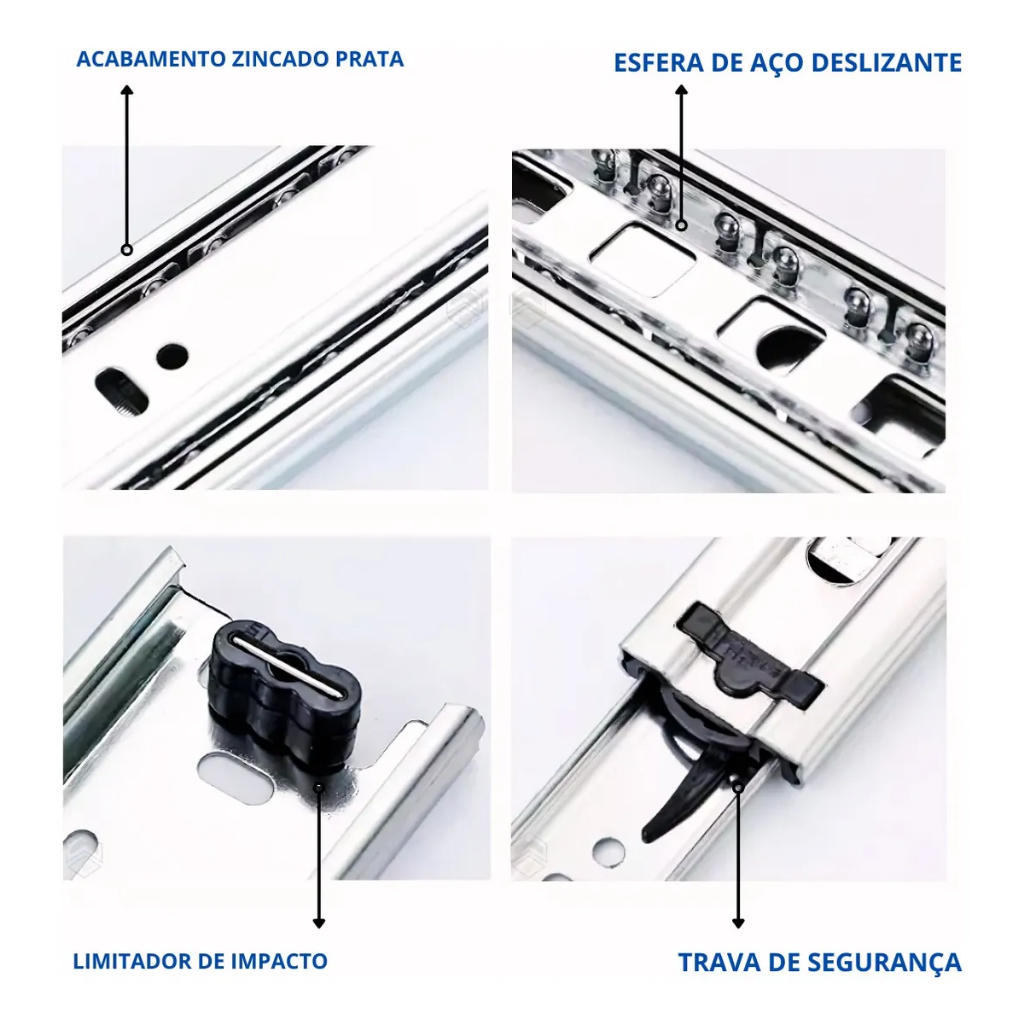 ACABAMENTO ZINCADO PRATA

ESFERA DE AÇO DESLIZANTE

LIMITADOR DE IMPACTO

TRAVA DE SEGURANÇA