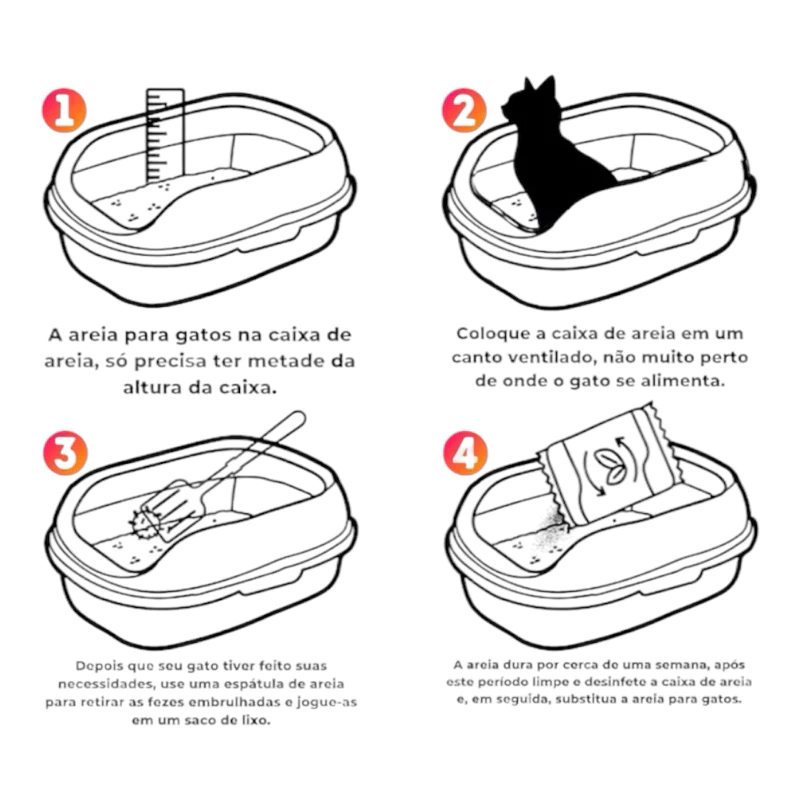 1

A areia para gatos na caixa de areia, só precisa ter metade da altura da caixa.

2

Coloque a caixa de areia em um canto ventilado, não muito perto de onde o gato se alimenta.

3

Depois que seu gato tiver feito suas necessidades, use uma espátula de areia para retirar as fezes embrulhadas e jogue-as em um saco de lixo.

4

A areia dura por cerca de uma semana, após este período limpe e desinfete a caixa de areia e, em seguida, substitua a areia para gatos.