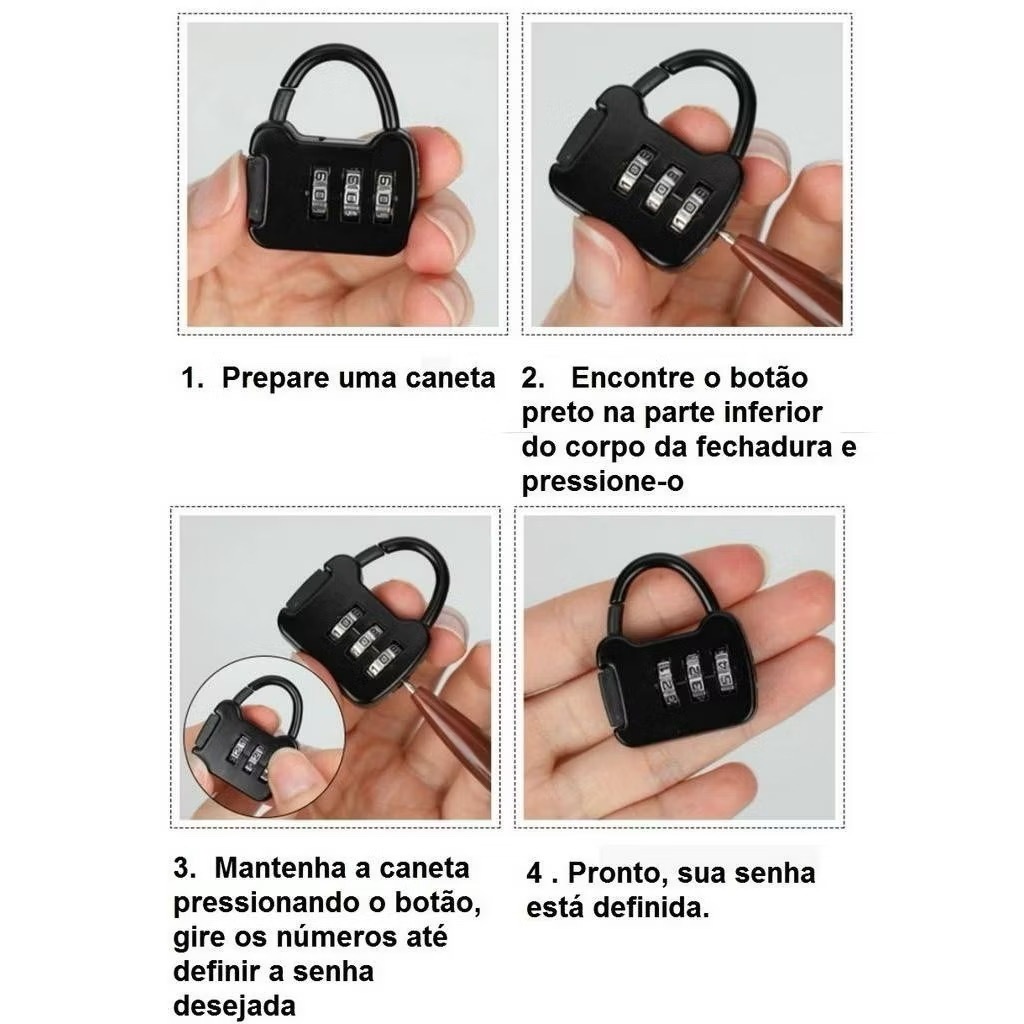 1. Prepare uma caneta

2. Encontre o botão preto na parte inferior do corpo da fechadura e pressione-o

3. Mantenha a caneta pressionando o botão, gire os números até definir a senha desejada

4 . Pronto, sua senha está definida.