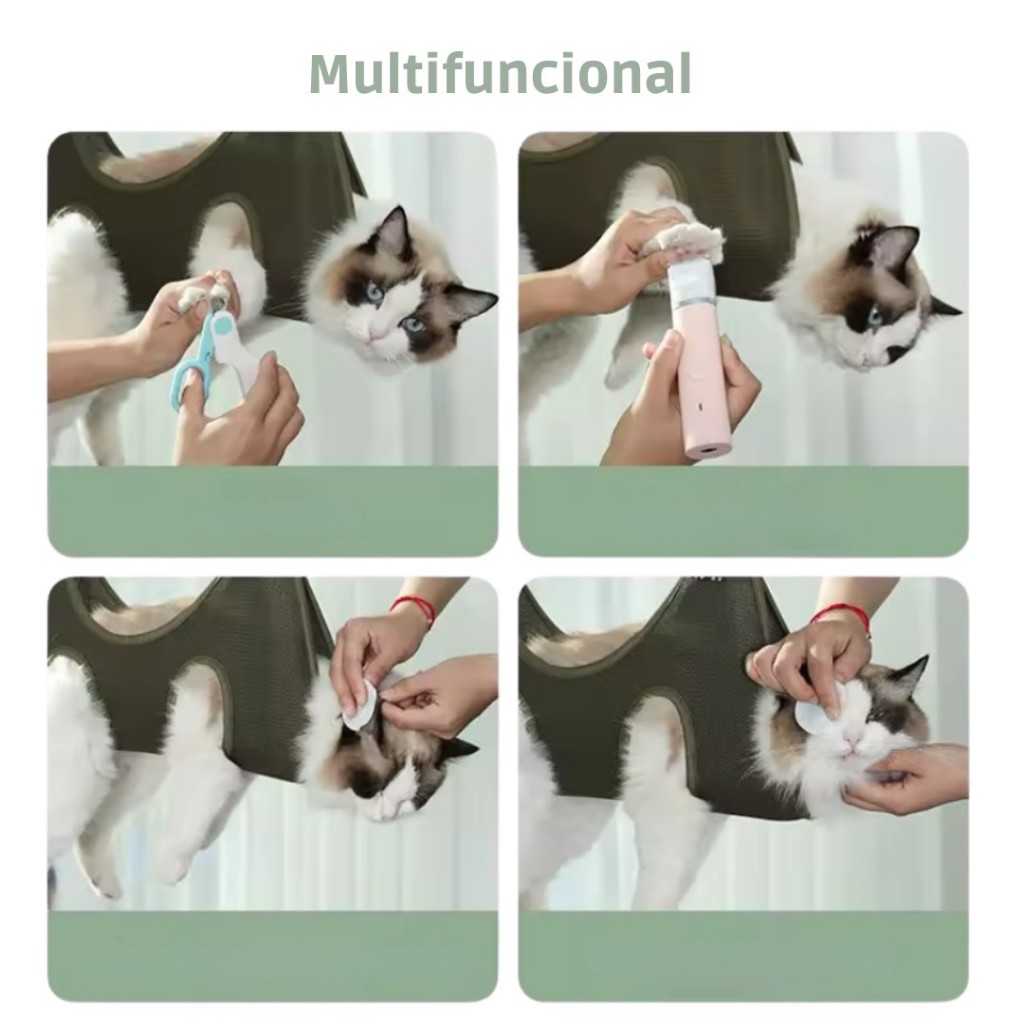 Multifuncional