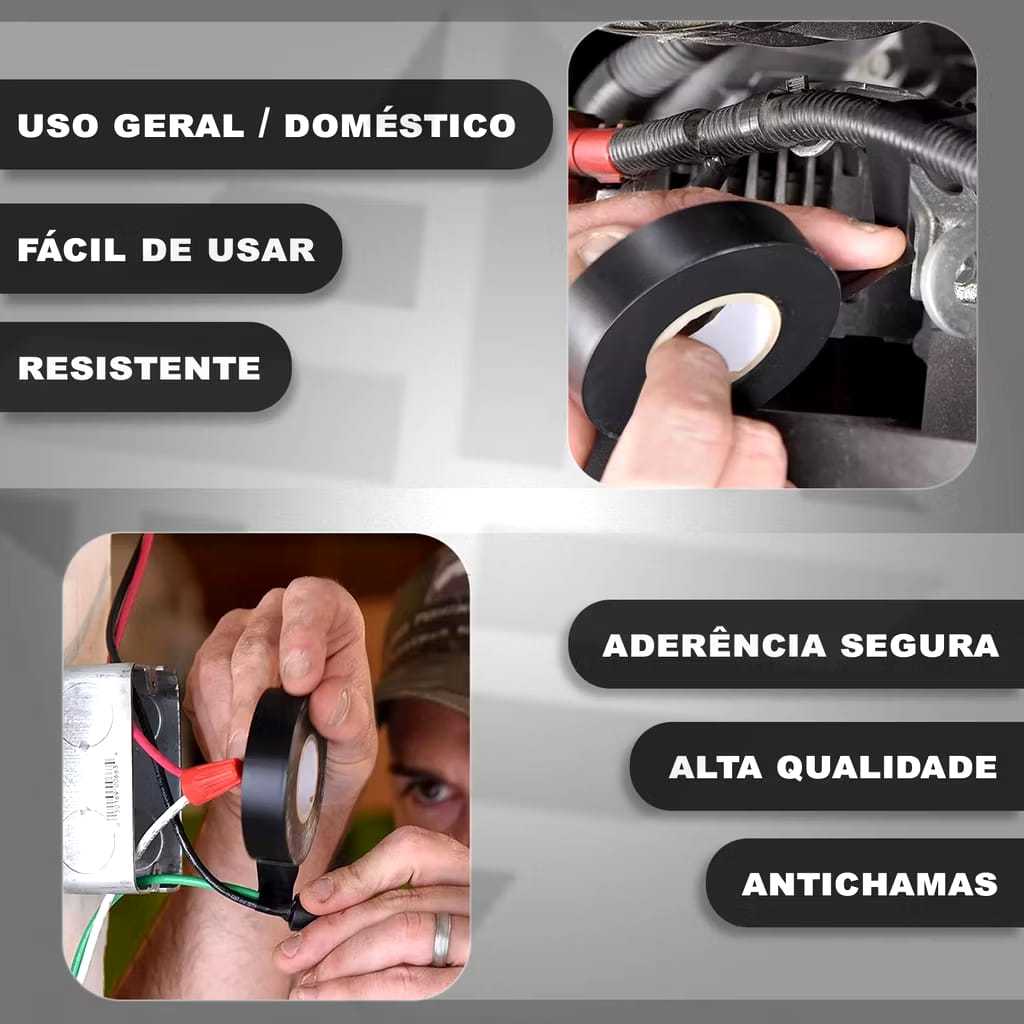 USO GERAL / DOMÉSTICO

FÁCIL DE USAR

RESISTENTE

ADERÊNCIA SEGURA

ALTA QUALIDADE

ANTICHAMAS