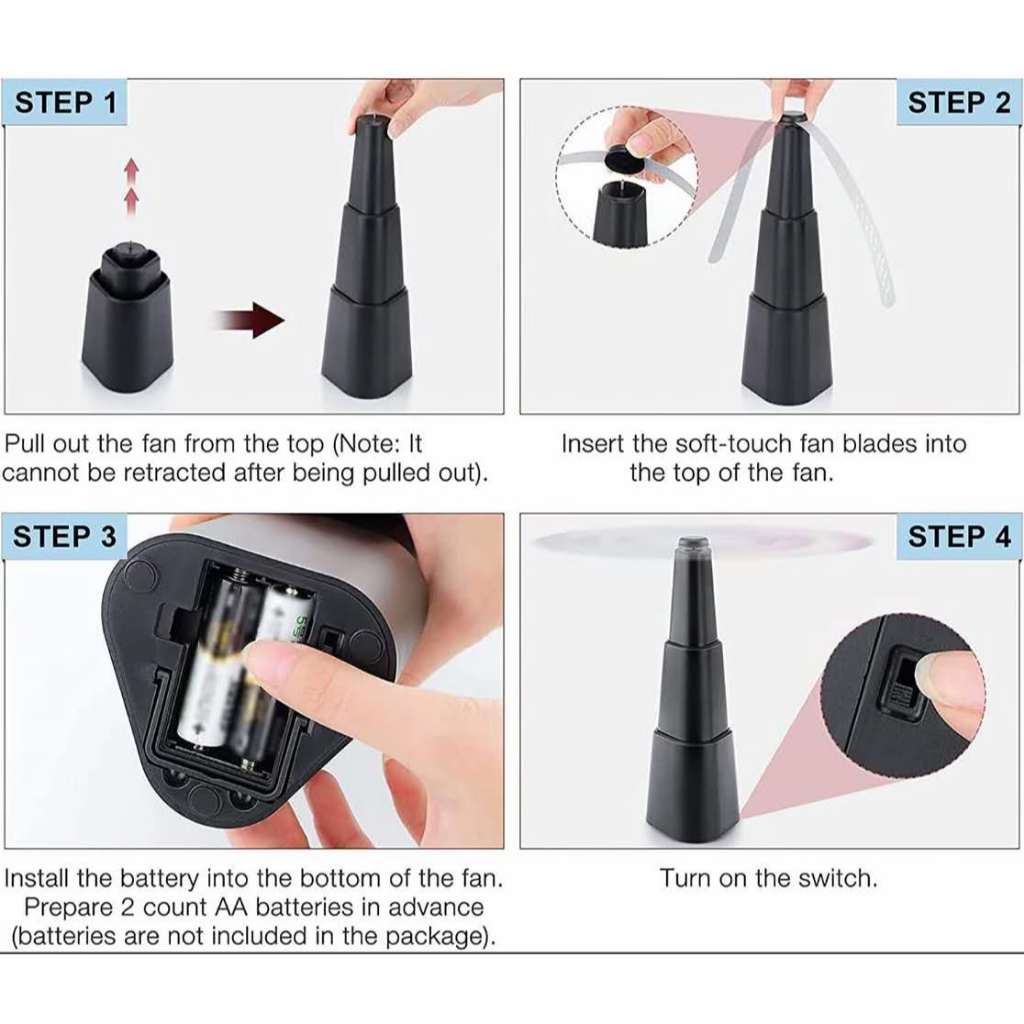 STEP 1

Pull out the fan from the top (Note: It cannot be retracted after being pulled out).

STEP 2

Insert the soft-touch fan blades into the top of the fan.

STEP 3

Install the battery into the bottom of the fan. Prepare 2 count AA batteries in advance (batteries are not included in the package).

STEP 4

Turn on the switch.