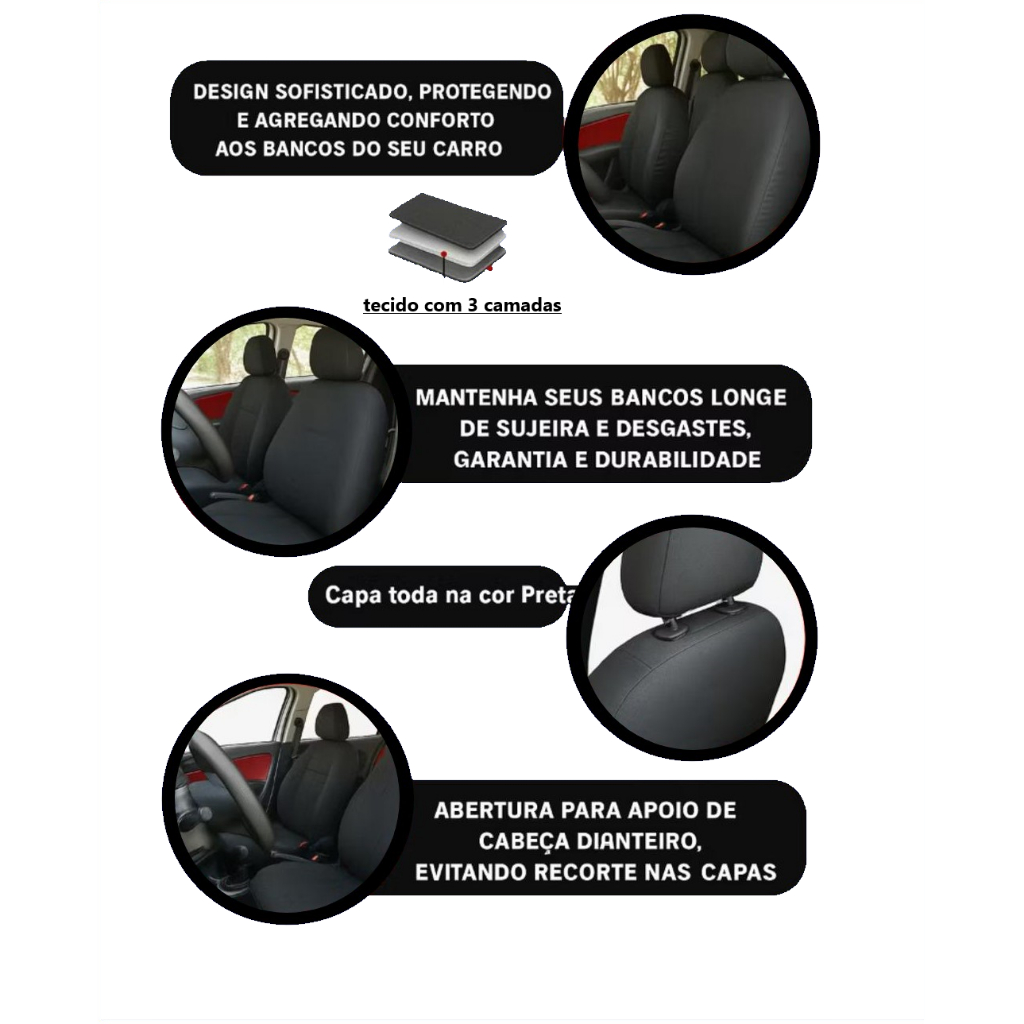 DESIGN SOFISTICADO, PROTEGENDO E AGREGANDO CONFORTO AOS BANCOS DO SEU CARRO

tecido com 3 camadas

MANTENHA SEUS BANCOS LONGE DE SUJEIRA E DESGASTES, GARANTIA E DURABILIDADE

Capa toda na cor Preta

ABERTURA PARA APOIO DE CABEÇA DIANTEIRO, EVITANDO RECORTE NAS CAPAS