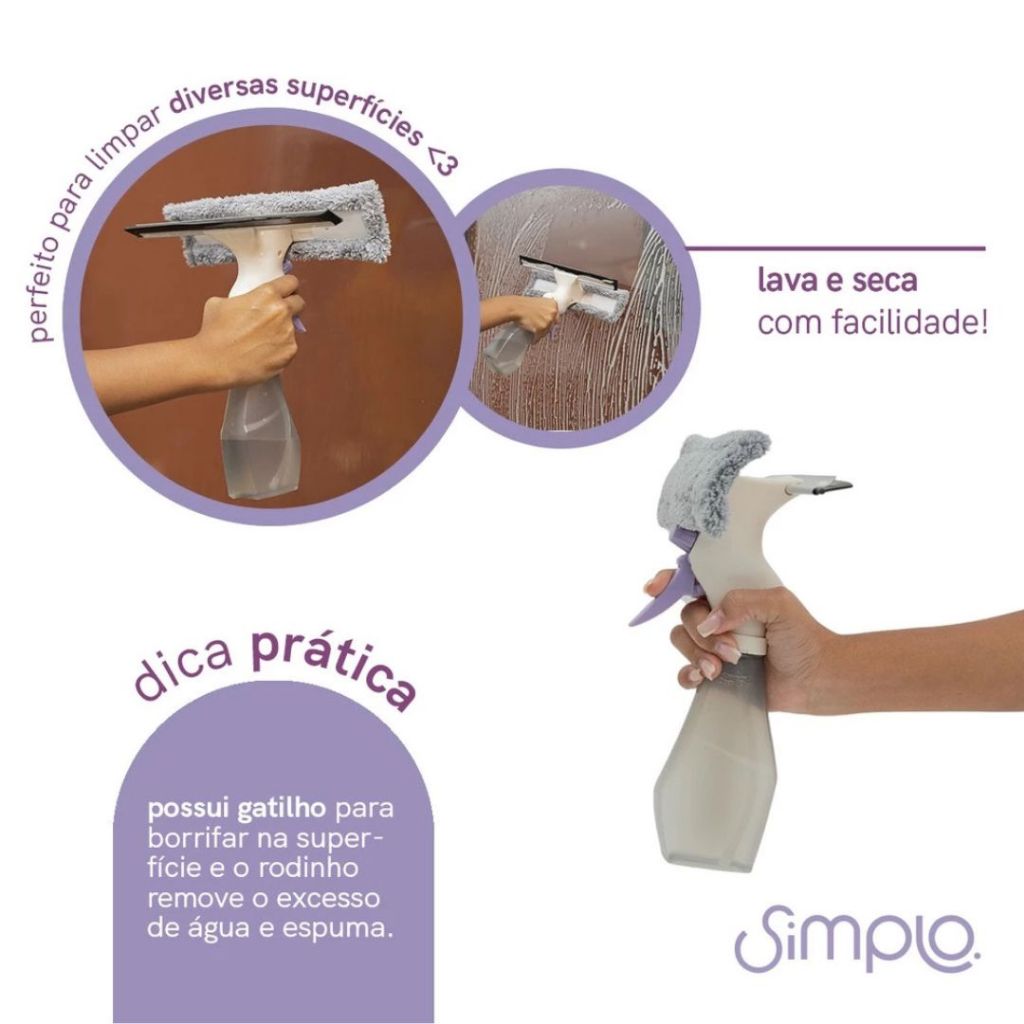 perfeito para limpar diversas superfícies <3

lava e seca com facilidade!

dica prática

possui gatilho para borrifar na superfície e o rodinho remove o excesso de água e espuma.

Simplo.