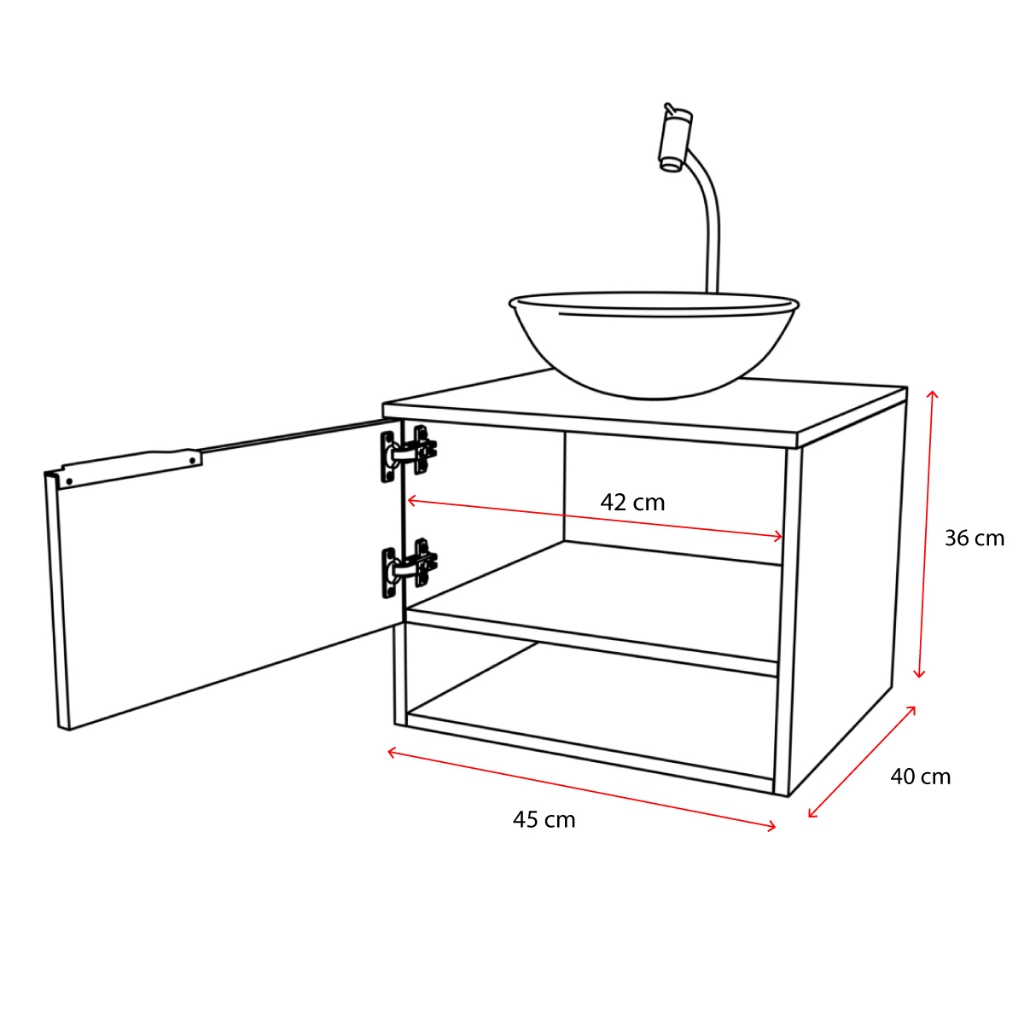 42 cm

36 cm

40 cm

45 cm