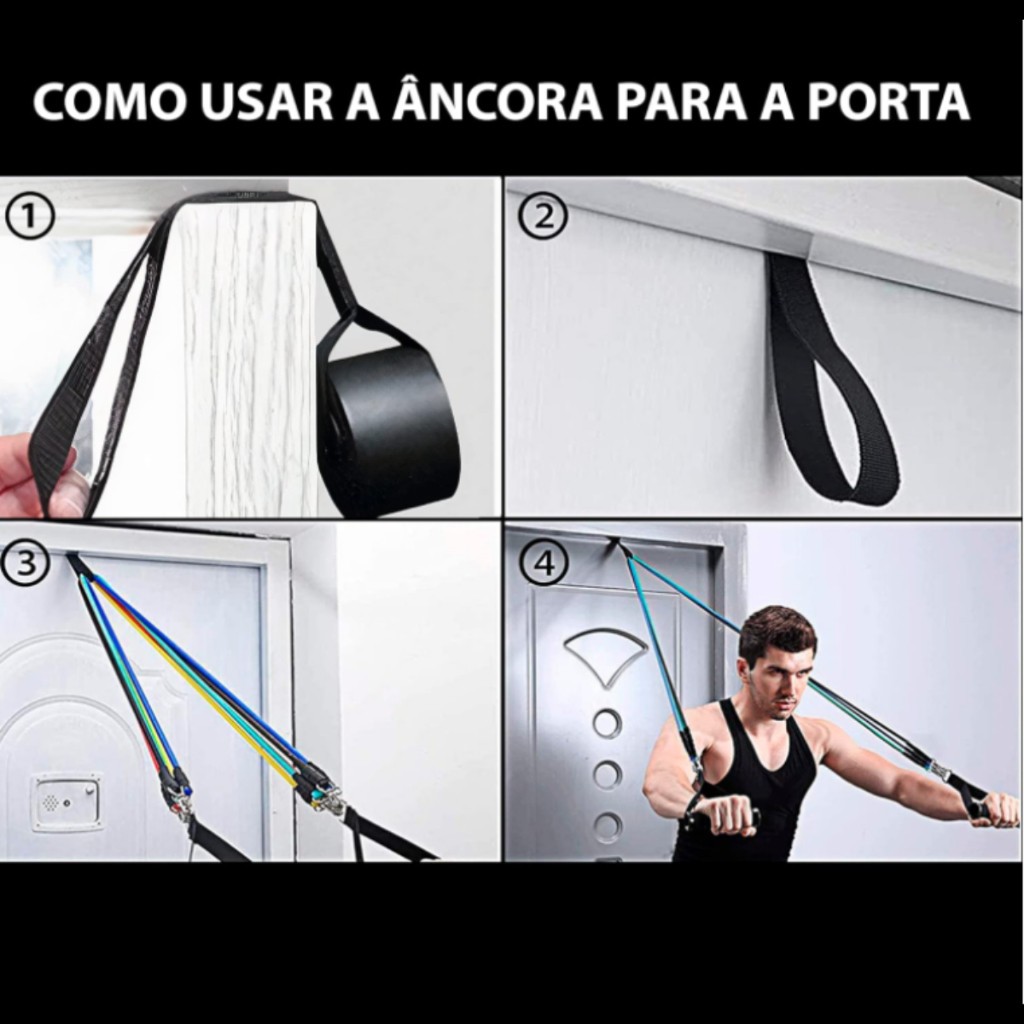 COMO USAR A ÂNCORA PARA A PORTA

1

2

3

4