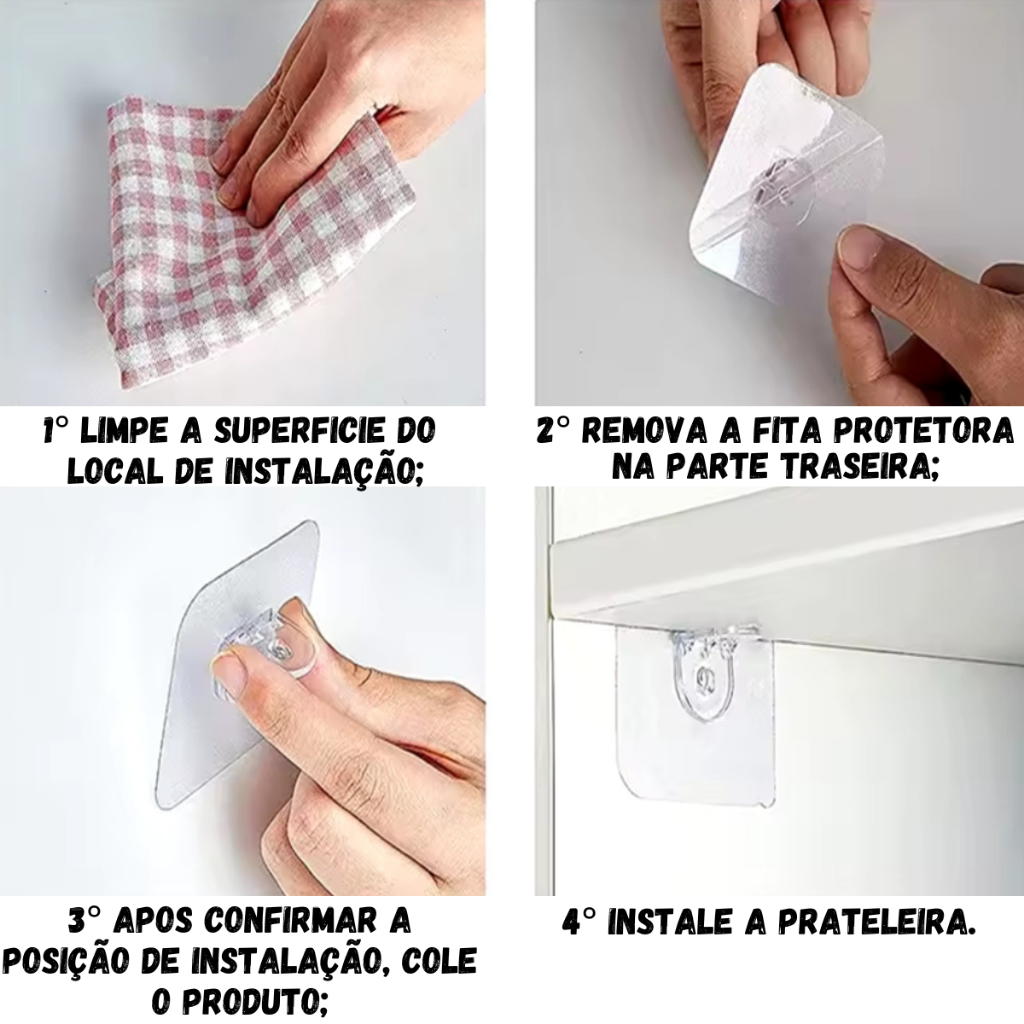 1° LIMPE A SUPERFICIE DO LOCAL DE INSTALAÇÃO;

2° REMOVA A FITA PROTETORA NA PARTE TRASEIRA;

3° APOS CONFIRMAR A POSIÇÃO DE INSTALAÇÃO, COLE O PRODUTO;

4° INSTALE A PRATELEIRA.