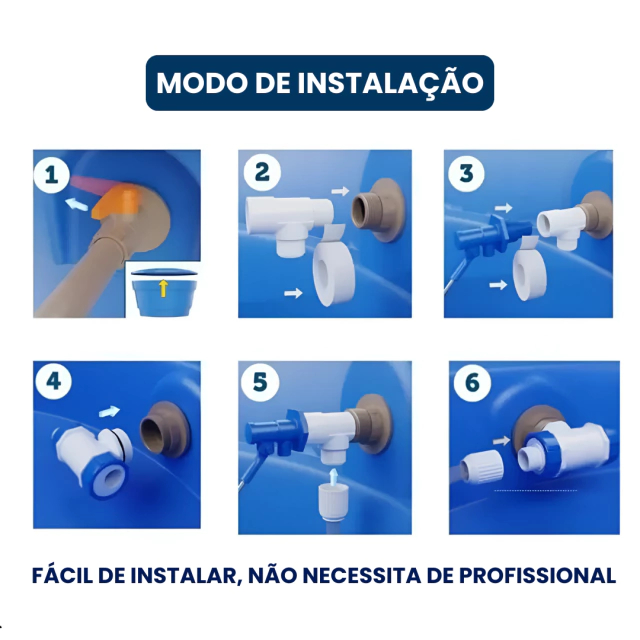 MODO DE INSTALAÇÃO

1

2

3

4

5

6

FÁCIL DE INSTALAR, NÃO NECESSITA DE PROFISSIONAL