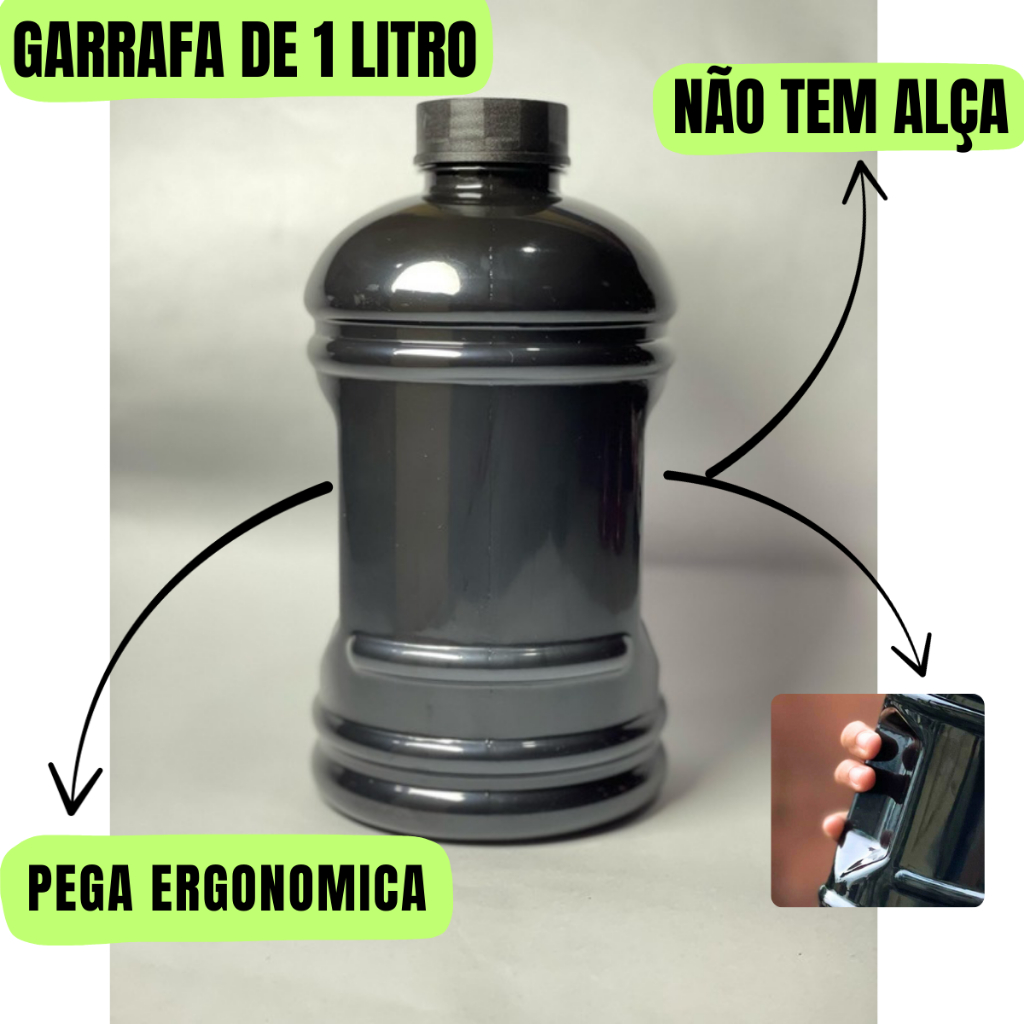 GARRAFA DE 1 LITRO

NÃO TEM ALÇA

PEGA ERGONOMICA