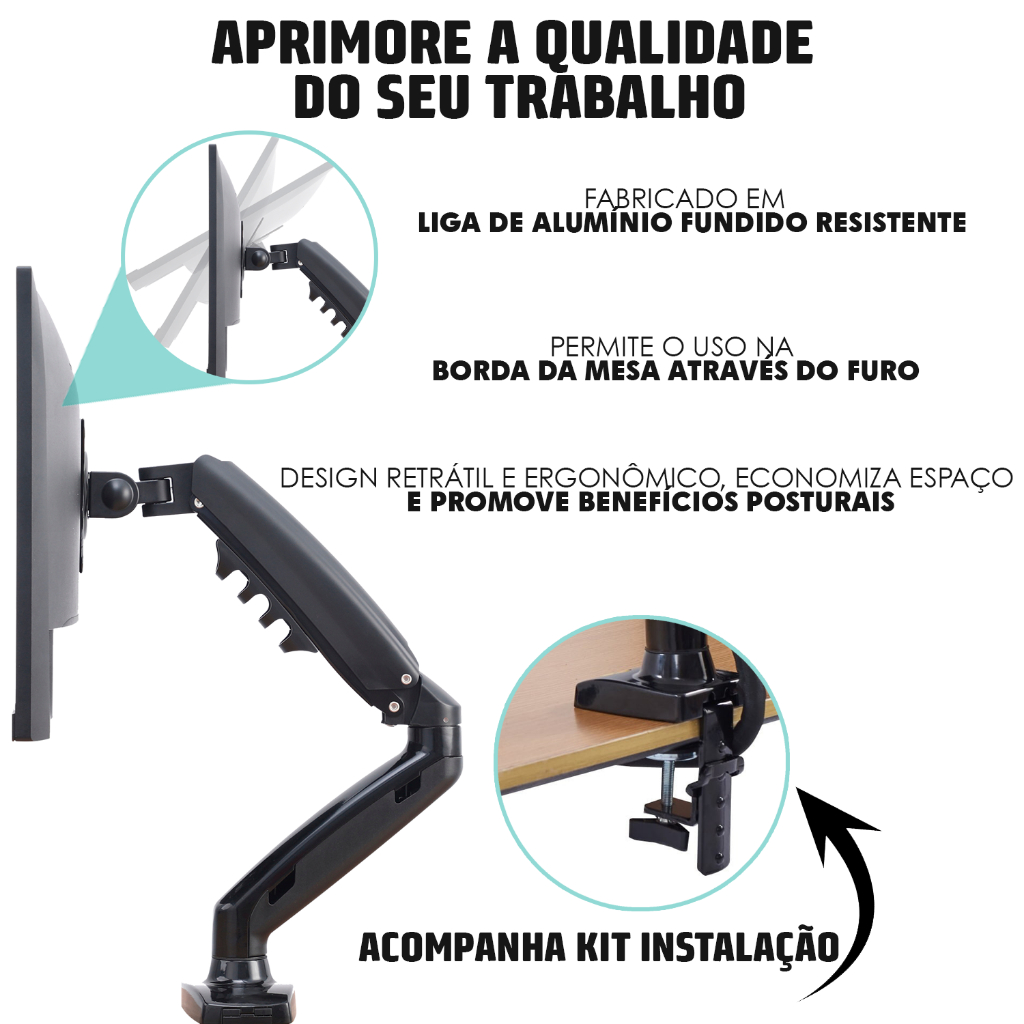 APRIMORE A QUALIDADE DO SEU TRABALHO

FABRICADO EM
LIGA DE ALUMÍNIO FUNDIDO RESISTENTE

PERMITE O USO NA
BORDA DA MESA ATRAVÉS DO FURO

DESIGN RETRÁTIL E ERGONÔMICO, ECONOMIZA ESPAÇO
E PROMOVE BENEFÍCIOS POSTURAIS

ACOMPANHA KIT INSTALAÇÃO