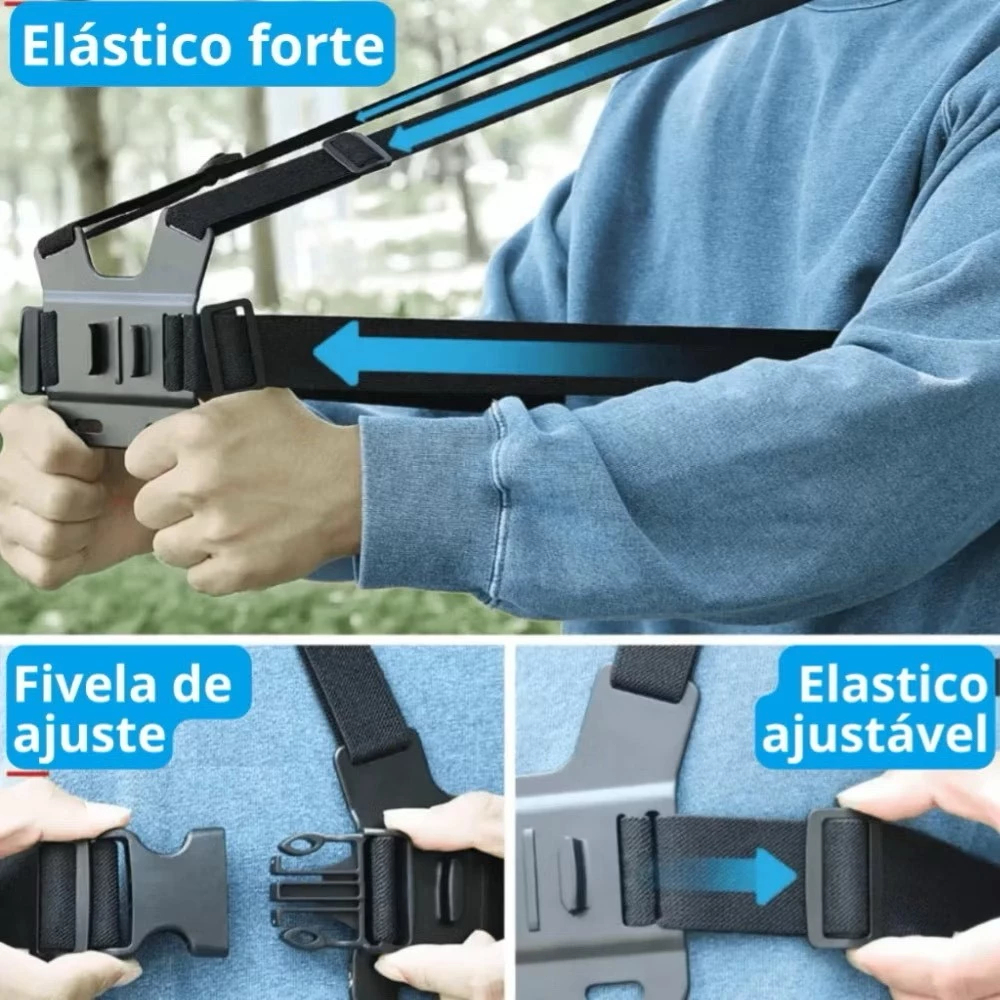 Elástico forte

Fivela de ajuste

Elastico ajustável