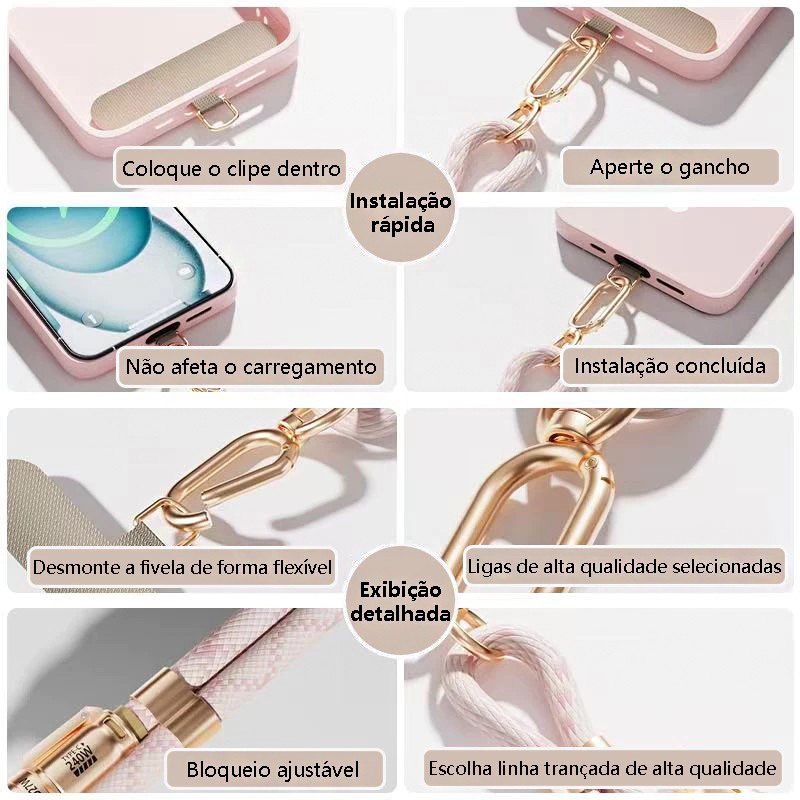 Coloque o clipe dentro

Aperte o gancho

Instalação rápida

Não afeta o carregamento

Instalação concluída

Desmonte a fivela de forma flexível

Ligas de alta qualidade selecionadas

Exibição detalhada

TYPE-C 240W

Bloqueio ajustável

Escolha linha trançada de alta qualidade