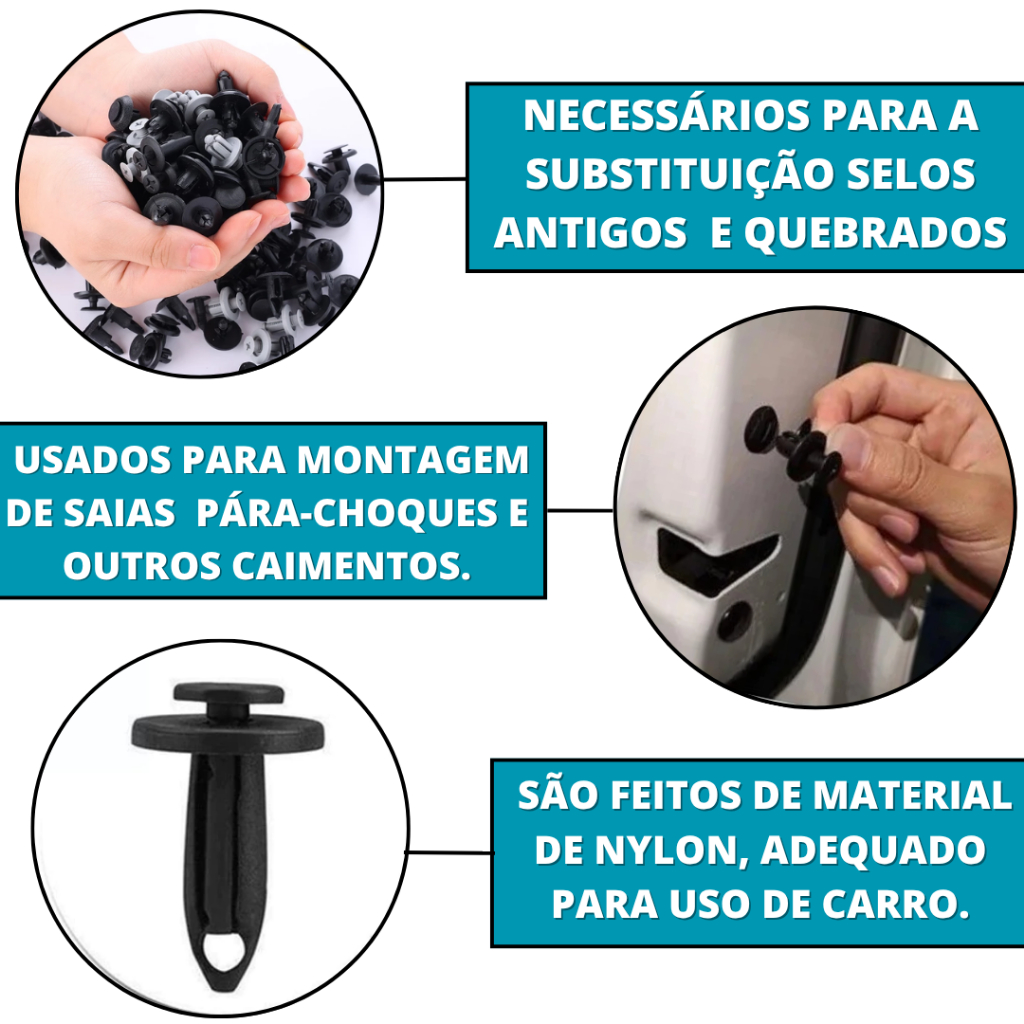 NECESSÁRIOS PARA A SUBSTITUIÇÃO SELOS ANTIGOS E QUEBRADOS

USADOS PARA MONTAGEM DE SAIAS PÁRA-CHOQUES E OUTROS CAIMENTOS.

SÃO FEITOS DE MATERIAL DE NYLON, ADEQUADO PARA USO DE CARRO.