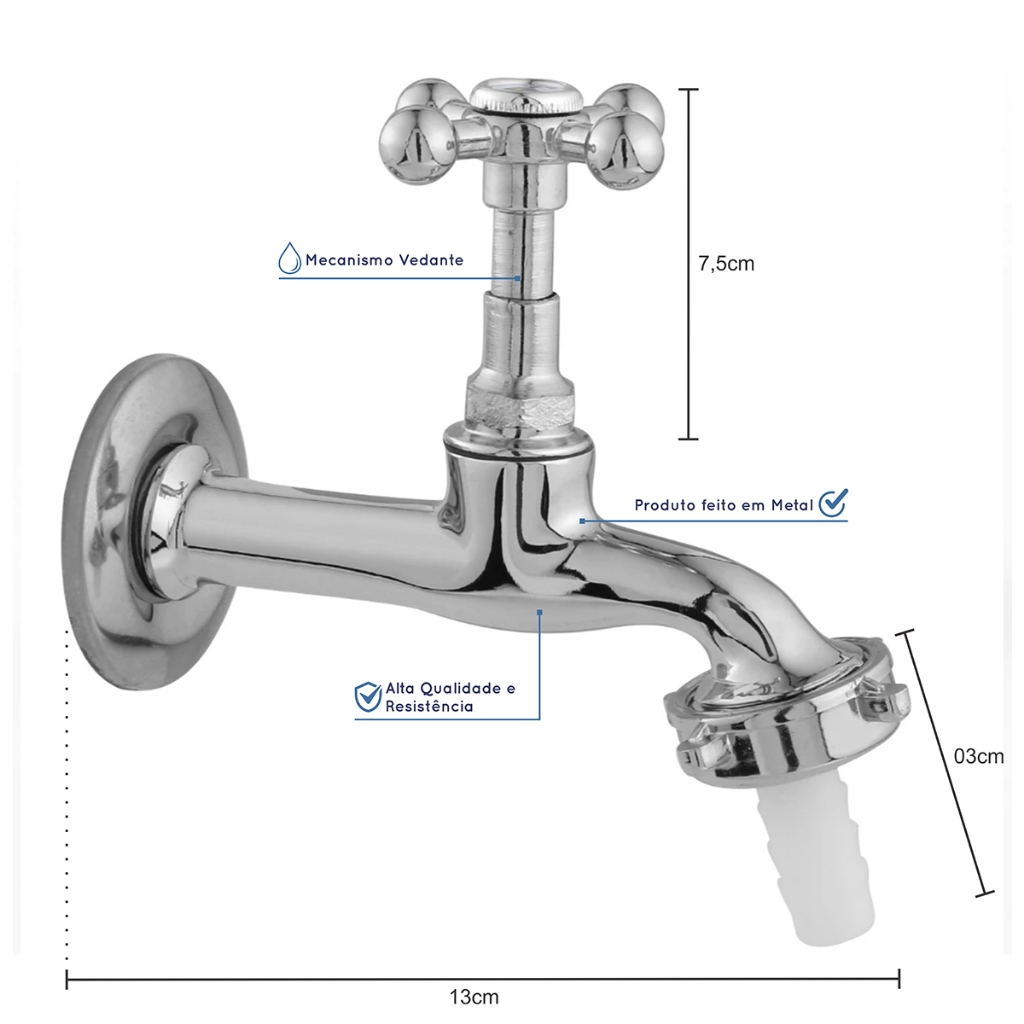 Mecanismo Vedante

7,5cm

Produto feito em Metal

Alta Qualidade e Resistência

03cm

13cm