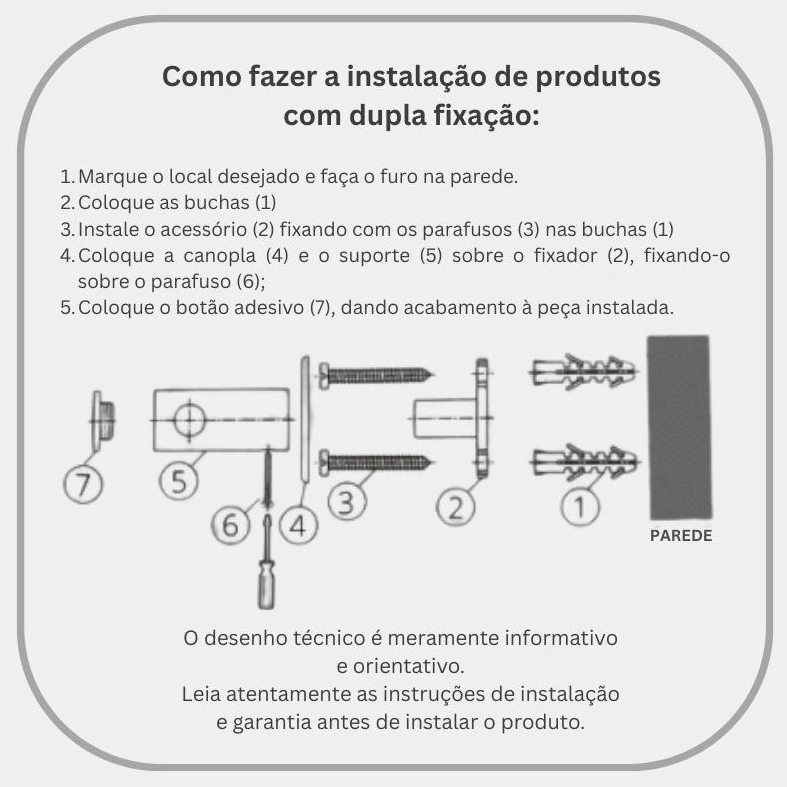 Como fazer a instalação de produtos com dupla fixação:

1. Marque o local desejado e faça o furo na parede.
2. Coloque as buchas (1)
3. Instale o acessório (2) fixando com os parafusos (3) nas buchas (1)
4. Coloque a canopla (4) e o suporte (5) sobre o fixador (2), fixando-o sobre o parafuso (6);
5. Coloque o botão adesivo (7), dando acabamento à peça instalada.

7
5
6
4
3
2
1
PAREDE

O desenho técnico é meramente informativo e orientativo.
Leia atentamente as instruções de instalação e garantia antes de instalar o produto.