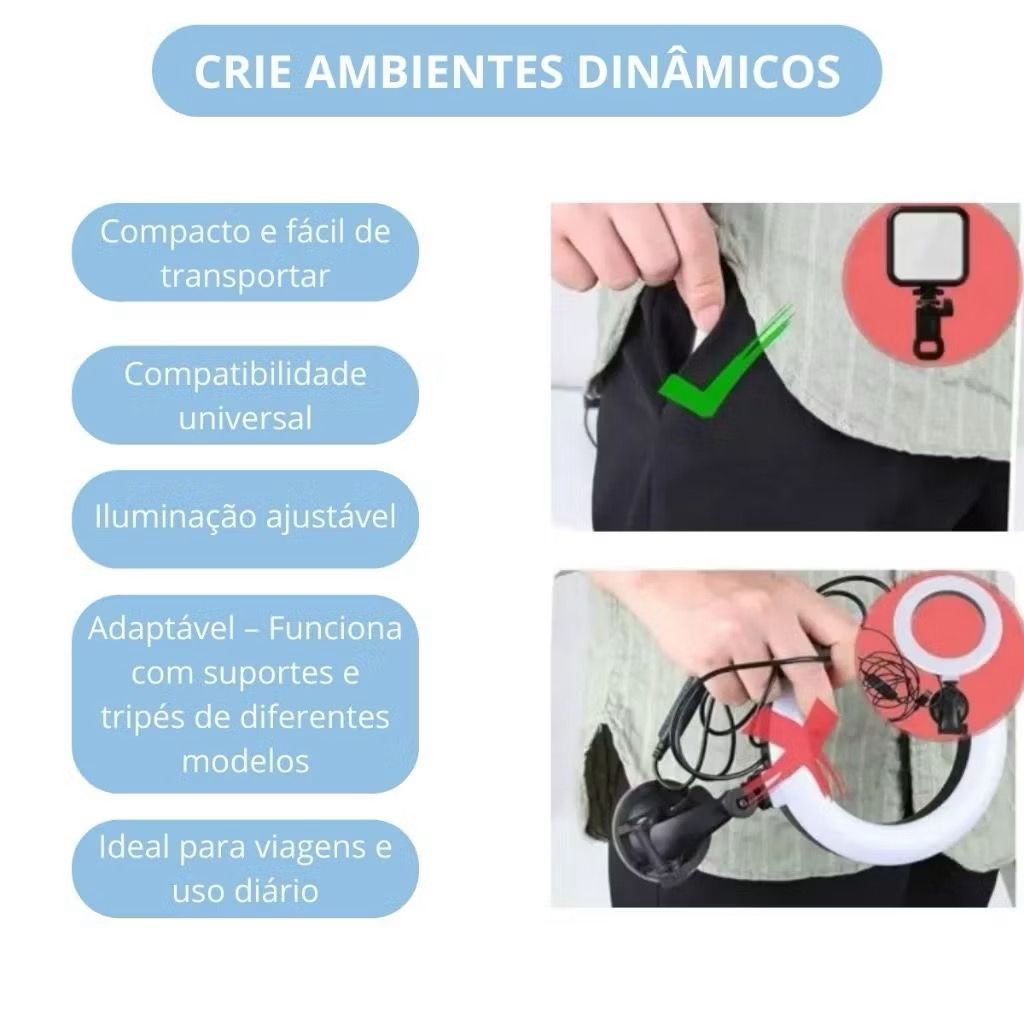 CRIE AMBIENTES DINÂMICOS

Compacto e fácil de transportar

Compatibilidade universal

Iluminação ajustável

Adaptável – Funciona com suportes e tripés de diferentes modelos

Ideal para viagens e uso diário