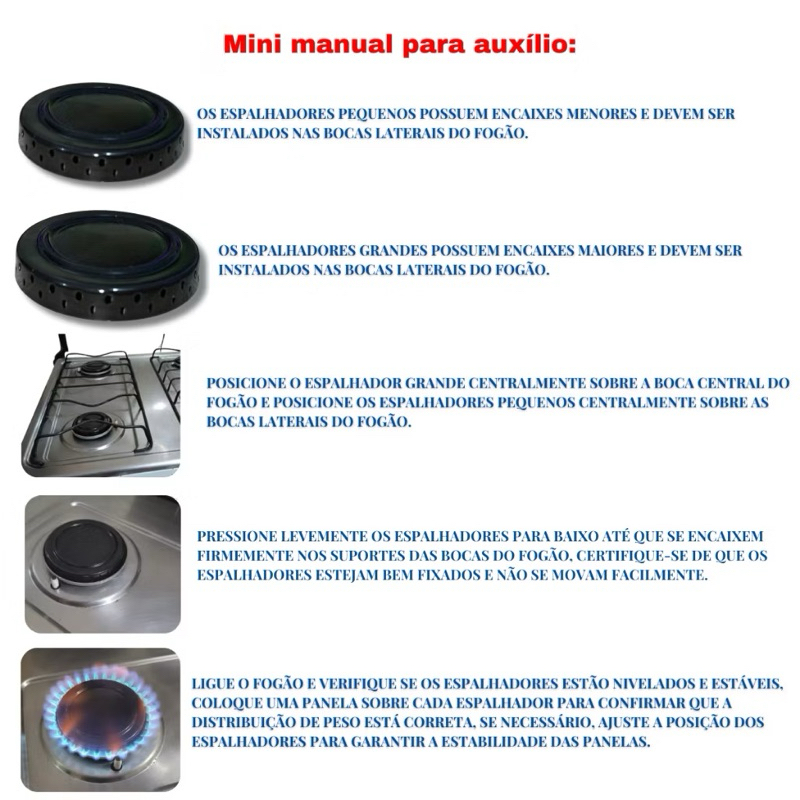 Mini manual para auxílio:

OS ESPALHADORES PEQUENOS POSSUEM ENCAIXES MENORES E DEVEM SER INSTALADOS NAS BOCAS LATERAIS DO FOGÃO.

OS ESPALHADORES GRANDES POSSUEM ENCAIXES MAIORES E DEVEM SER INSTALADOS NAS BOCAS LATERAIS DO FOGÃO.

POSICIONE O ESPALHADOR GRANDE CENTRALMENTE SOBRE A BOCA CENTRAL DO FOGÃO E POSICIONE OS ESPALHADORES PEQUENOS CENTRALMENTE SOBRE AS BOCAS LATERAIS DO FOGÃO.

PRESSIONE LEVEMENTE OS ESPALHADORES PARA BAIXO ATÉ QUE SE ENCAIXEM FIRMEMENTE NOS SUPORTES DAS BOCAS DO FOGÃO, CERTIFIQUE-SE DE QUE OS ESPALHADORES ESTEJAM BEM FIXADOS E NÃO SE MOVAM FACILMENTE.

LIGUE O FOGÃO E VERIFIQUE SE OS ESPALHADORES ESTÃO NIVELADOS E ESTÁVEIS, COLOQUE UMA PANELA SOBRE CADA ESPALHADOR PARA CONFIRMAR QUE A DISTRIBUIÇÃO DE PESO ESTÁ CORRETA, SE NECESSÁRIO, AJUSTE A POSIÇÃO DOS ESPALHADORES PARA GARANTIR A ESTABILIDADE DAS PANELAS.