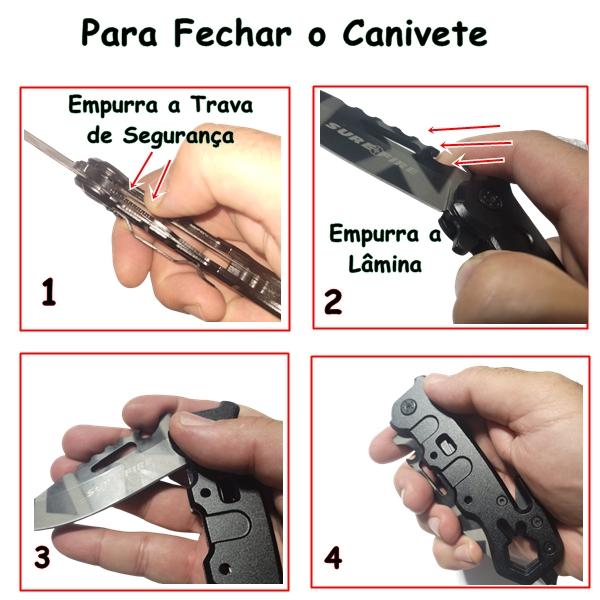 Para Fechar o Canivete

Empurra a Trava de Segurança

1

SUREFIRE

Empurra a Lâmina

2

SUREFIRE

3

4