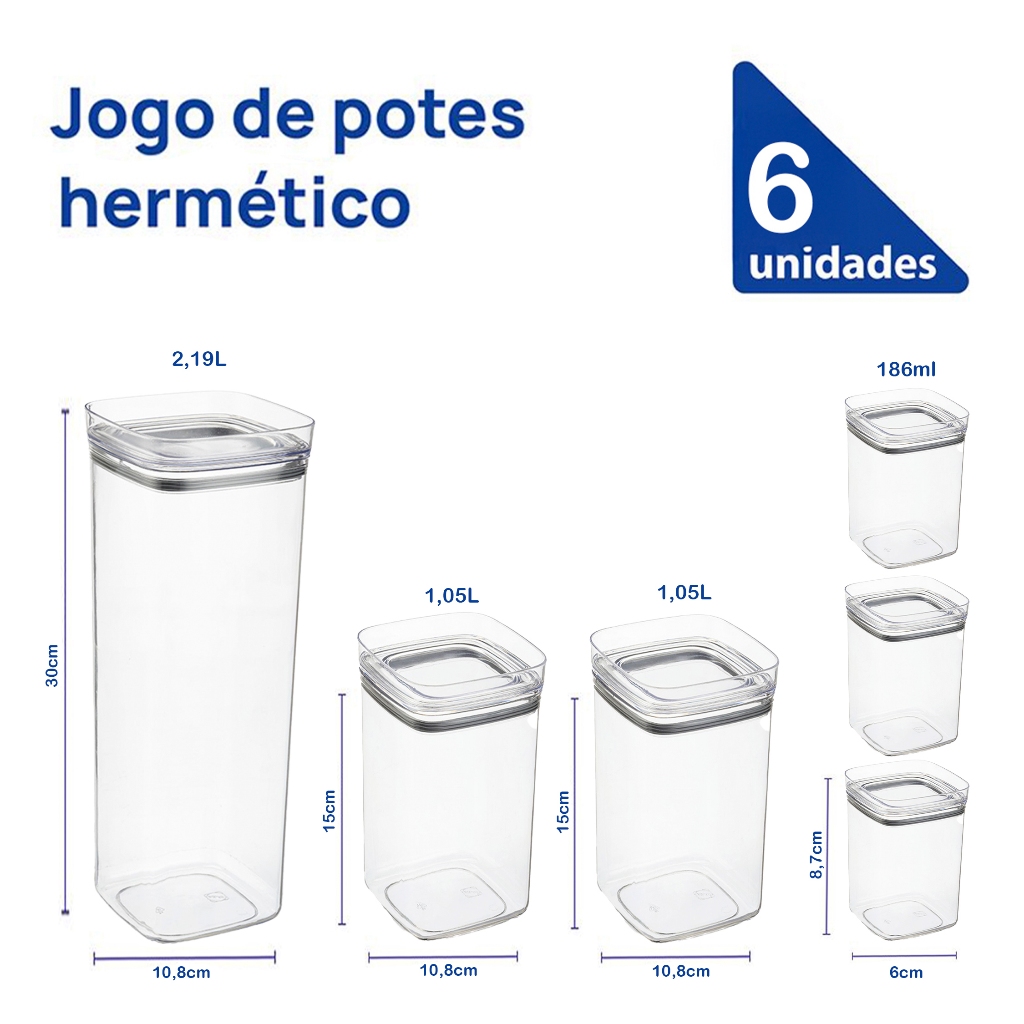 Jogo de potes hermético

6 unidades

2,19L

30cm

10,8cm

1,05L

15cm

10,8cm

1,05L

15cm

10,8cm

186ml

8,7cm

6cm