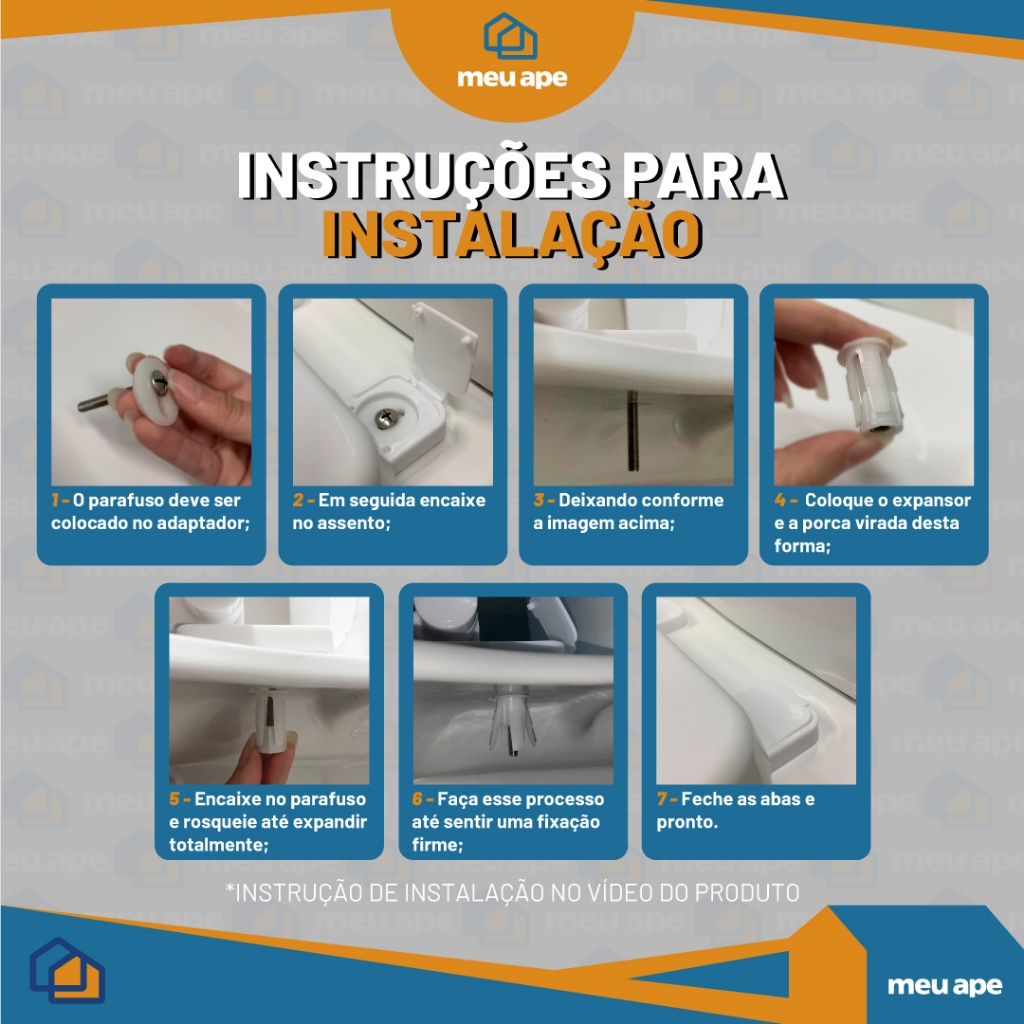 meu ape

INSTRUÇÕES PARA INSTALAÇÃO

1 - O parafuso deve ser colocado no adaptador;

2 - Em seguida encaixe no assento;

3 - Deixando conforme a imagem acima;

4 - Coloque o expansor e a porca virada desta forma;

5 - Encaixe no parafuso e rosqueie até expandir totalmente;

6 - Faça esse processo até sentir uma fixação firme;

7 - Feche as abas e pronto.

*INSTRUÇÃO DE INSTALAÇÃO NO VÍDEO DO PRODUTO

meu ape