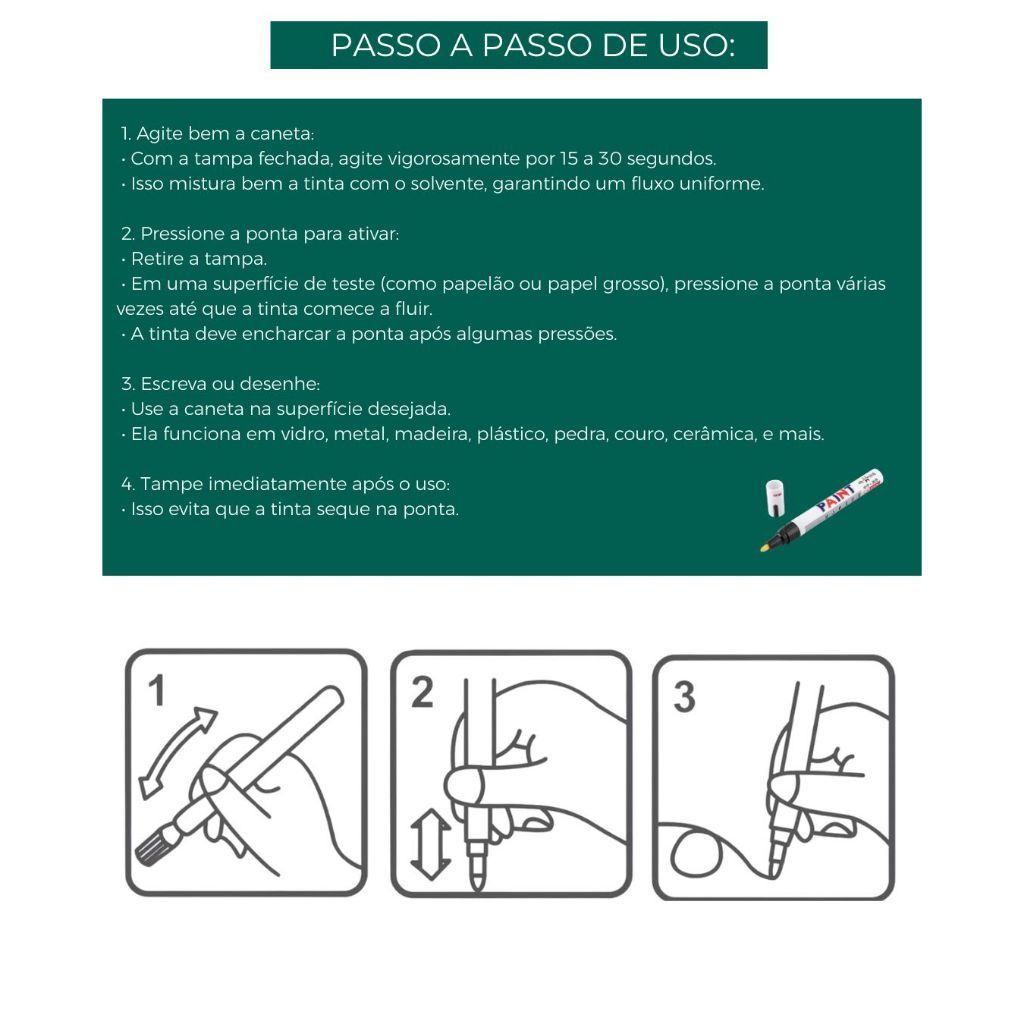 PASSO A PASSO DE USO:

1. Agite bem a caneta:
• Com a tampa fechada, agite vigorosamente por 15 a 30 segundos.
• Isso mistura bem a tinta com o solvente, garantindo um fluxo uniforme.

2. Pressione a ponta para ativar:
• Retire a tampa.
• Em uma superfície de teste (como papelão ou papel grosso), pressione a ponta várias vezes até que a tinta comece a fluir.
• A tinta deve encharcar a ponta após algumas pressões.

3. Escreva ou desenhe:
• Use a caneta na superfície desejada.
• Ela funciona em vidro, metal, madeira, plástico, pedra, couro, cerâmica, e mais.

4. Tampe imediatamente após o uso:
• Isso evita que a tinta seque na ponta.

PAINT

1

2

3