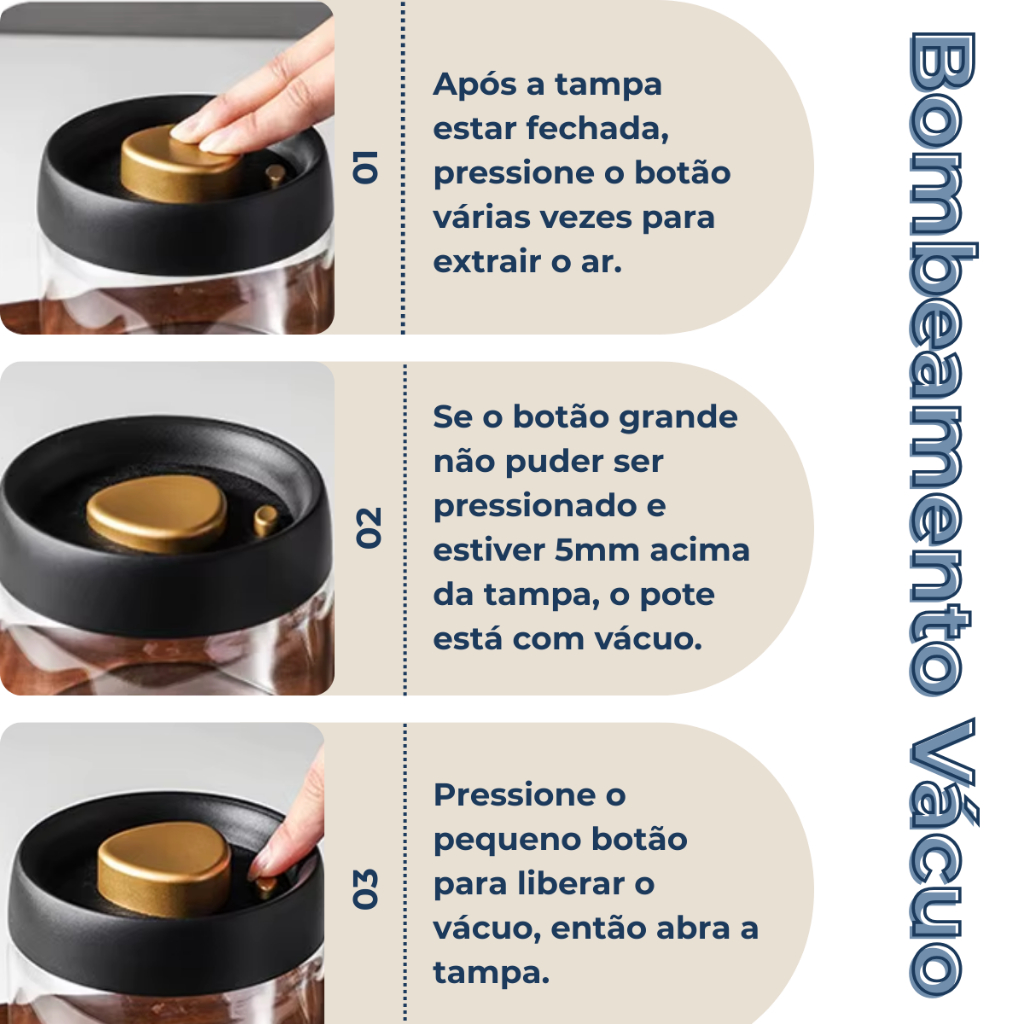 01

Após a tampa estar fechada, pressione o botão várias vezes para extrair o ar.

02

Se o botão grande não puder ser pressionado e estiver 5mm acima da tampa, o pote está com vácuo.

03

Pressione o pequeno botão para liberar o vácuo, então abra a tampa.

Bombeamento Vácuo