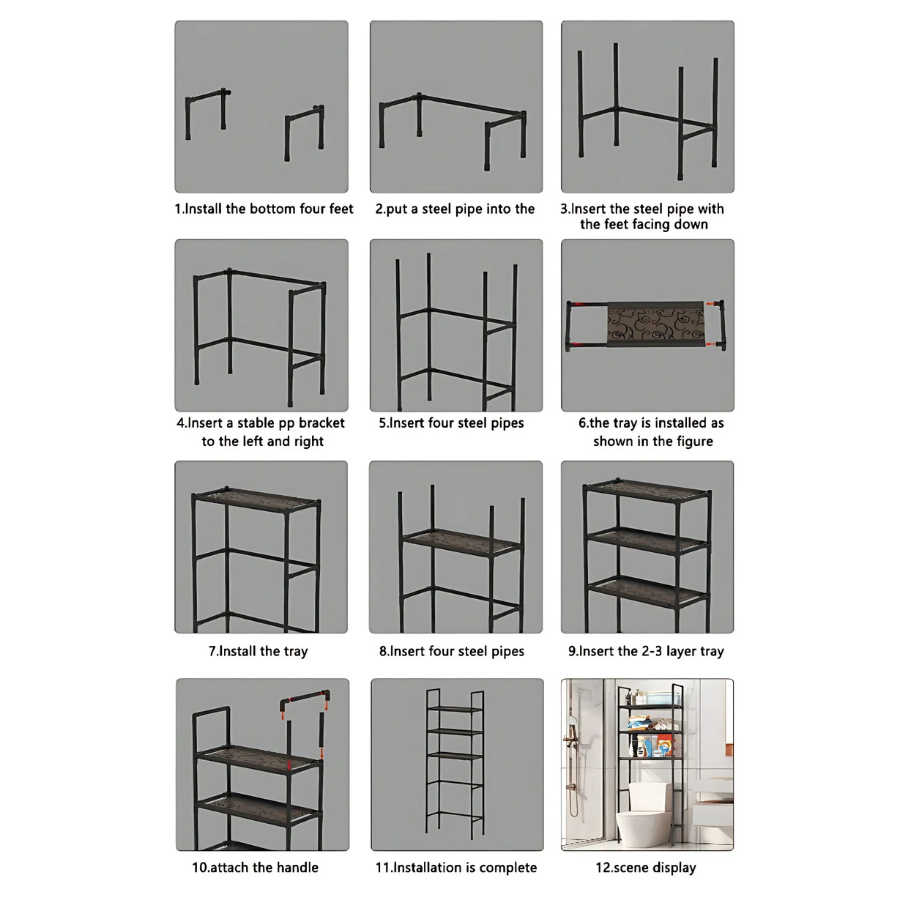 1.Install the bottom four feet

2.put a steel pipe into the

3.Insert the steel pipe with the feet facing down

4.Insert a stable pp bracket to the left and right

5.Insert four steel pipes

6.the tray is installed as shown in the figure

7.Install the tray

8.Insert four steel pipes

9.Insert the 2-3 layer tray

10.attach the handle

11.Installation is complete

12.scene display