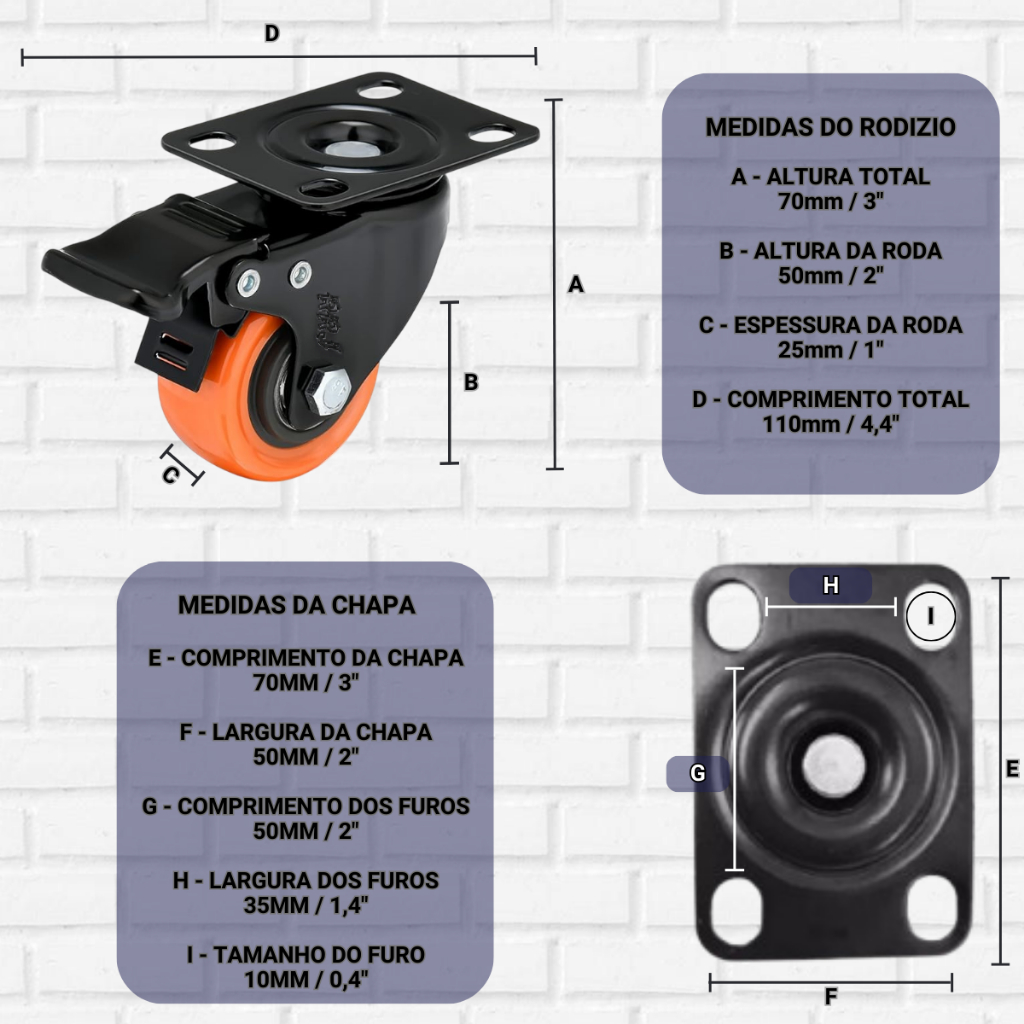 D

A

B

C

MEDIDAS DO RODIZIO

A - ALTURA TOTAL
70mm / 3"

B - ALTURA DA RODA
50mm / 2"

C - ESPESSURA DA RODA
25mm / 1"

D - COMPRIMENTO TOTAL
110mm / 4,4"

MEDIDAS DA CHAPA

E - COMPRIMENTO DA CHAPA
70MM / 3"

F - LARGURA DA CHAPA
50MM / 2"

G - COMPRIMENTO DOS FUROS
50MM / 2"

H - LARGURA DOS FUROS
35MM / 1,4"

I - TAMANHO DO FURO
10MM / 0,4"

H

I

G

E

F