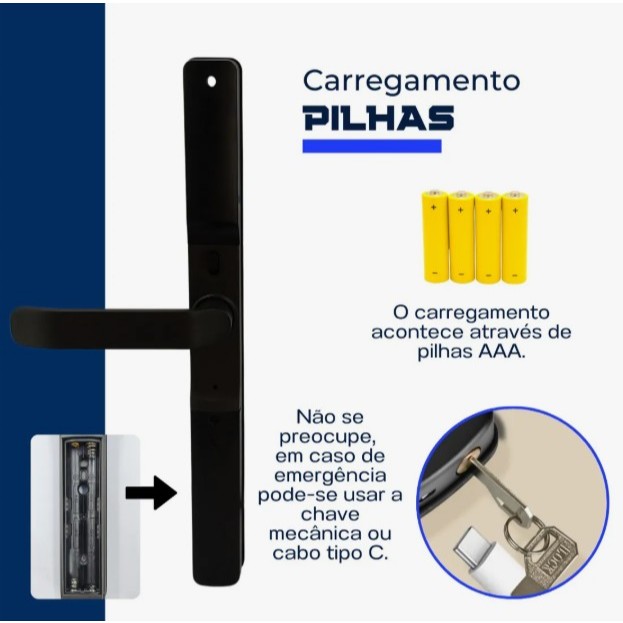 Carregamento
PILHAS

O carregamento acontece através de pilhas AAA.

Não se preocupe, em caso de emergência pode-se usar a chave mecânica ou cabo tipo C.