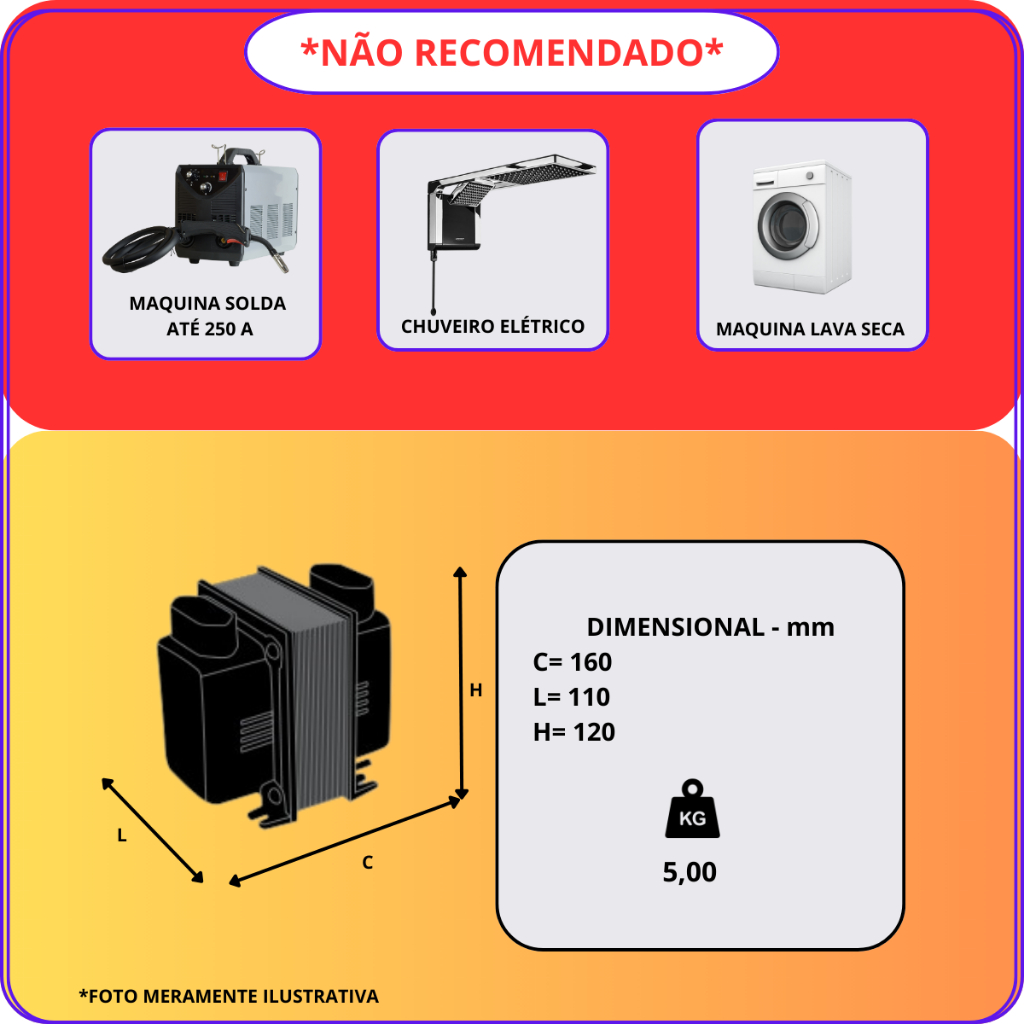 *NÃO RECOMENDADO*

MAQUINA SOLDA ATÉ 250 A

CHUVEIRO ELÉTRICO

MAQUINA LAVA SECA

H

L

C

DIMENSIONAL - mm
C= 160
L= 110
H= 120

KG

5,00

*FOTO MERAMENTE ILUSTRATIVA