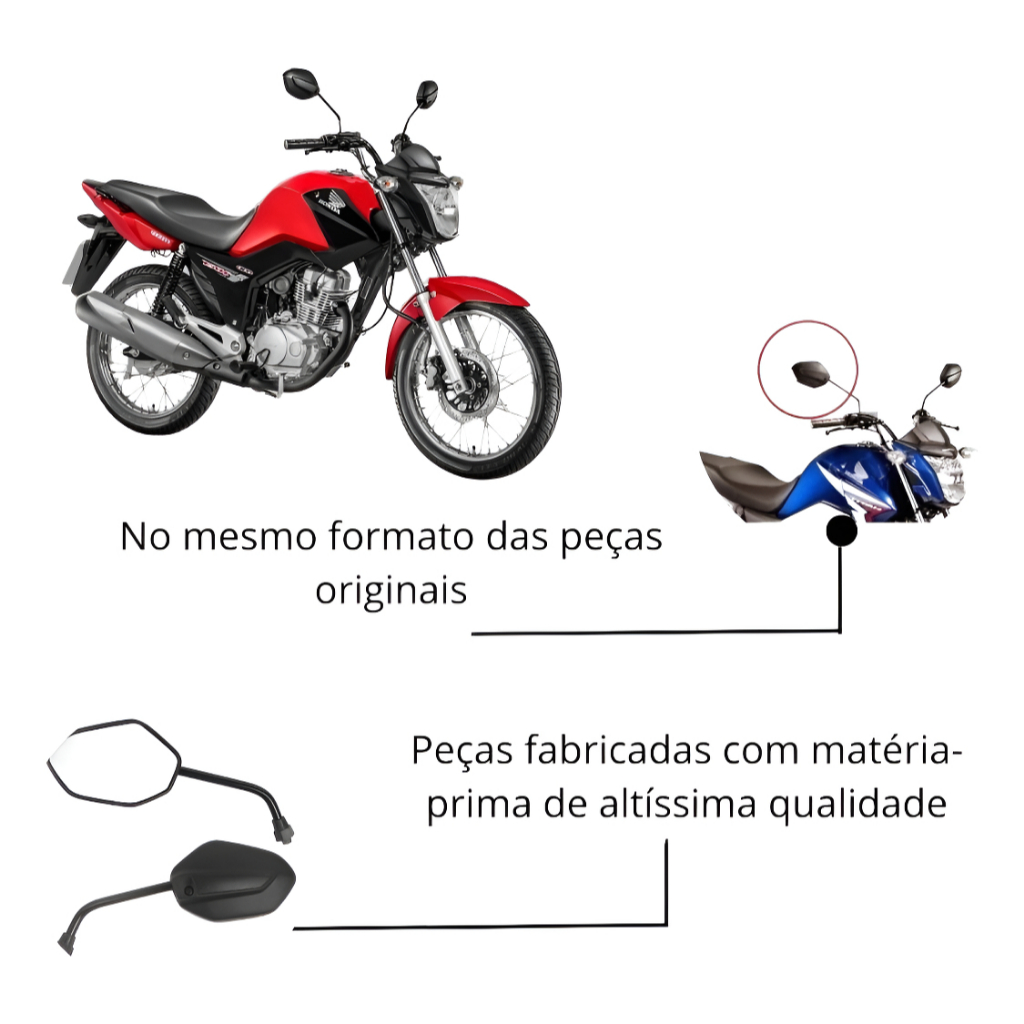 No mesmo formato das peças originais

Peças fabricadas com matéria-prima de altíssima qualidade