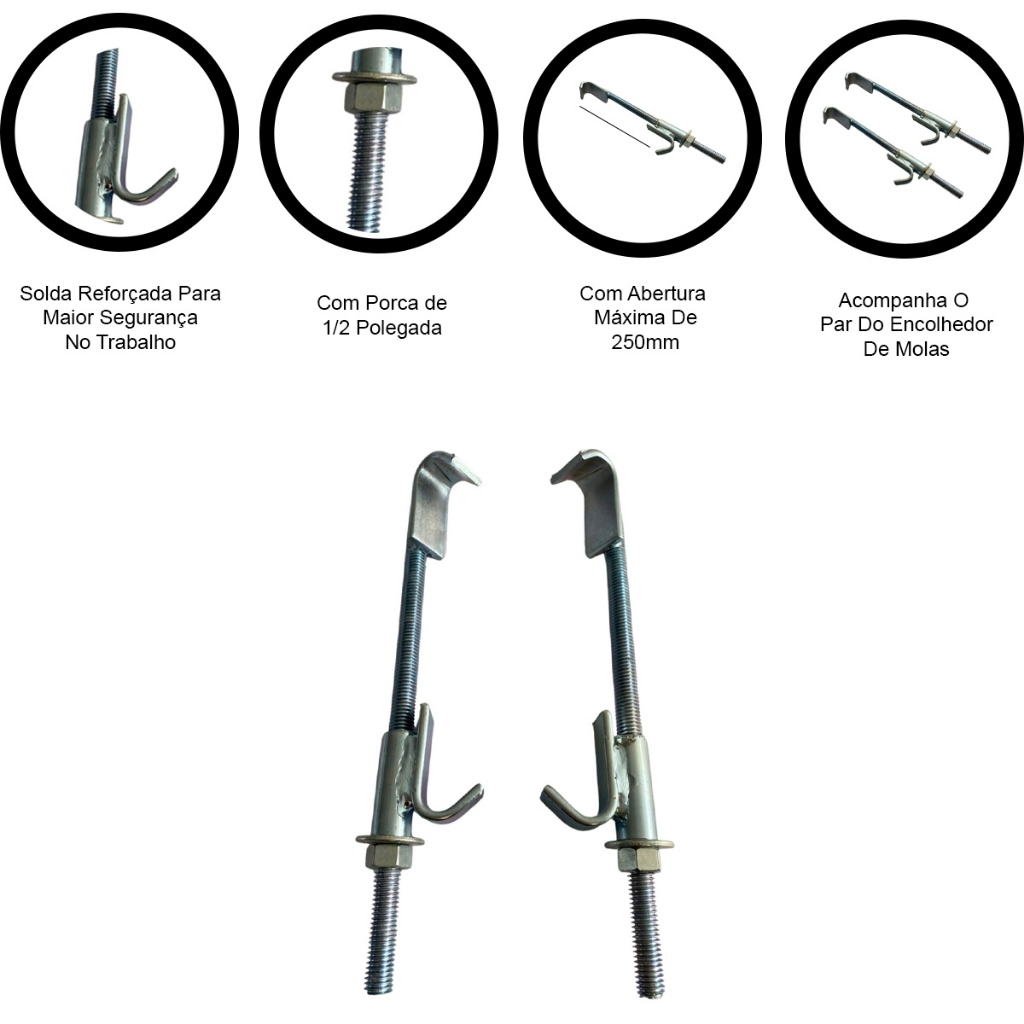 Solda Reforçada Para Maior Segurança No Trabalho

Com Porca de 1/2 Polegada

Com Abertura Máxima De 250mm

Acompanha O Par Do Encolhedor De Molas