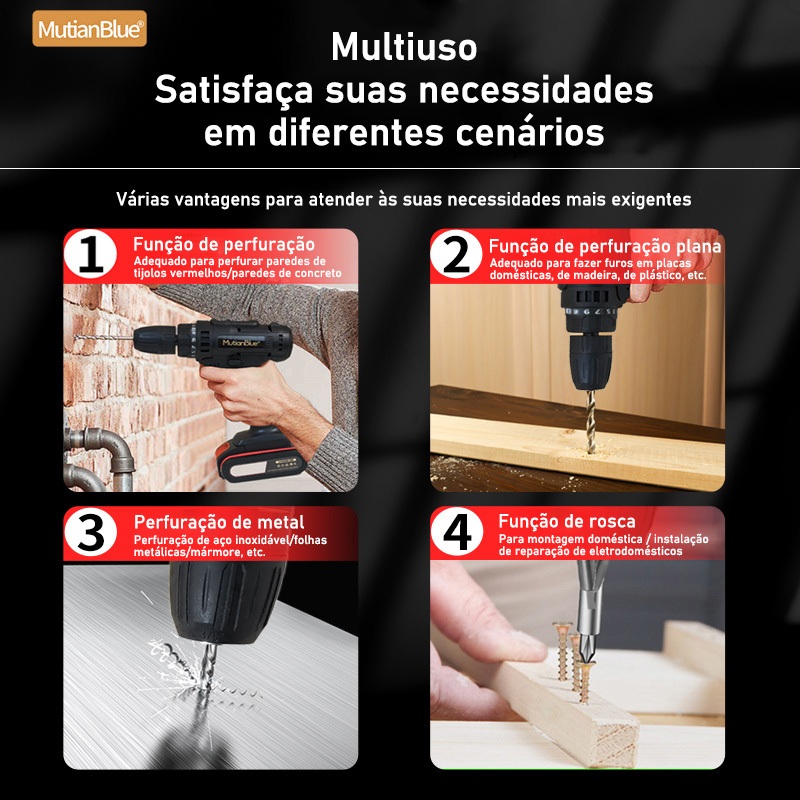 MutianBlue®

Multiuso
Satisfaça suas necessidades em diferentes cenários

Várias vantagens para atender às suas necessidades mais exigentes

1
Função de perfuração
Adequado para perfurar paredes de tijolos vermelhos/paredes de concreto

MutianBlue

2
Função de perfuração plana
Adequado para fazer furos em placas domésticas, de madeira, de plástico, etc.

3
Perfuração de metal
Perfuração de aço inoxidável/folhas metálicas/mármore, etc.

4
Função de rosca
Para montagem doméstica / instalação de reparação de eletrodomésticos