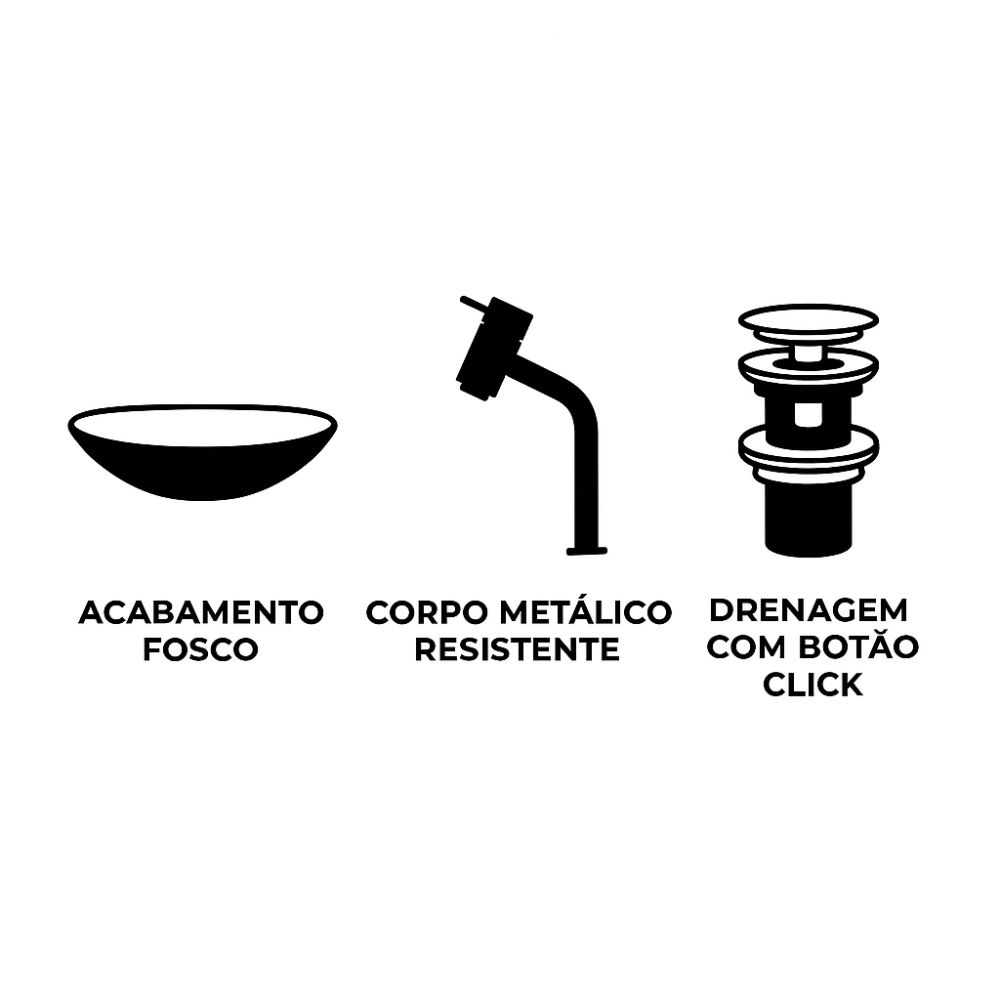 ACABAMENTO FOSCO

CORPO METÁLICO RESISTENTE

DRENAGEM COM BOTÃO CLICK