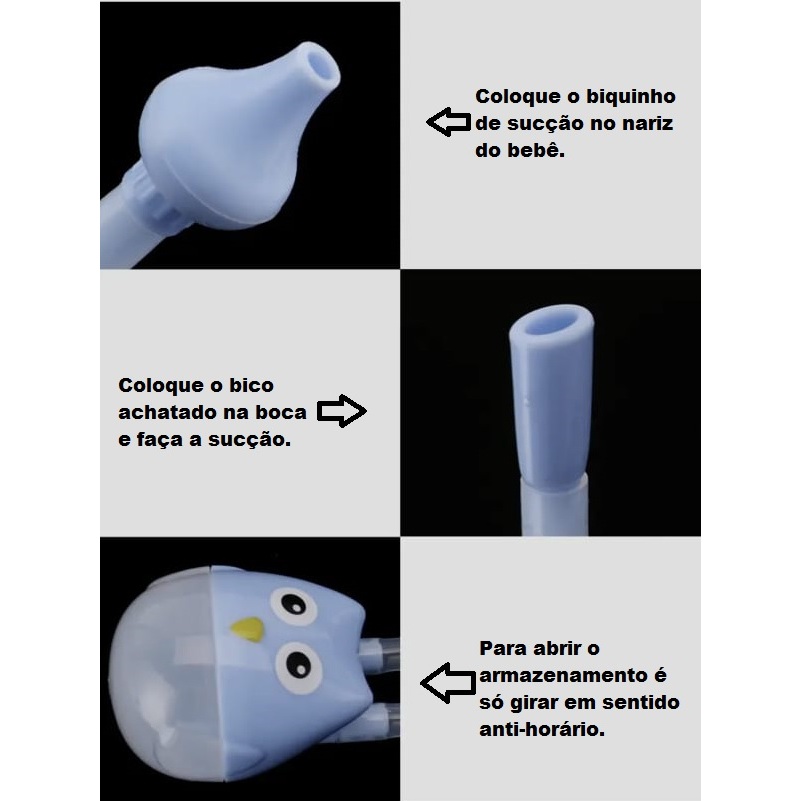 Coloque o biquinho de sucção no nariz do bebê.

Coloque o bico achatado na boca e faça a sucção.

Para abrir o armazenamento é só girar em sentido anti-horário.