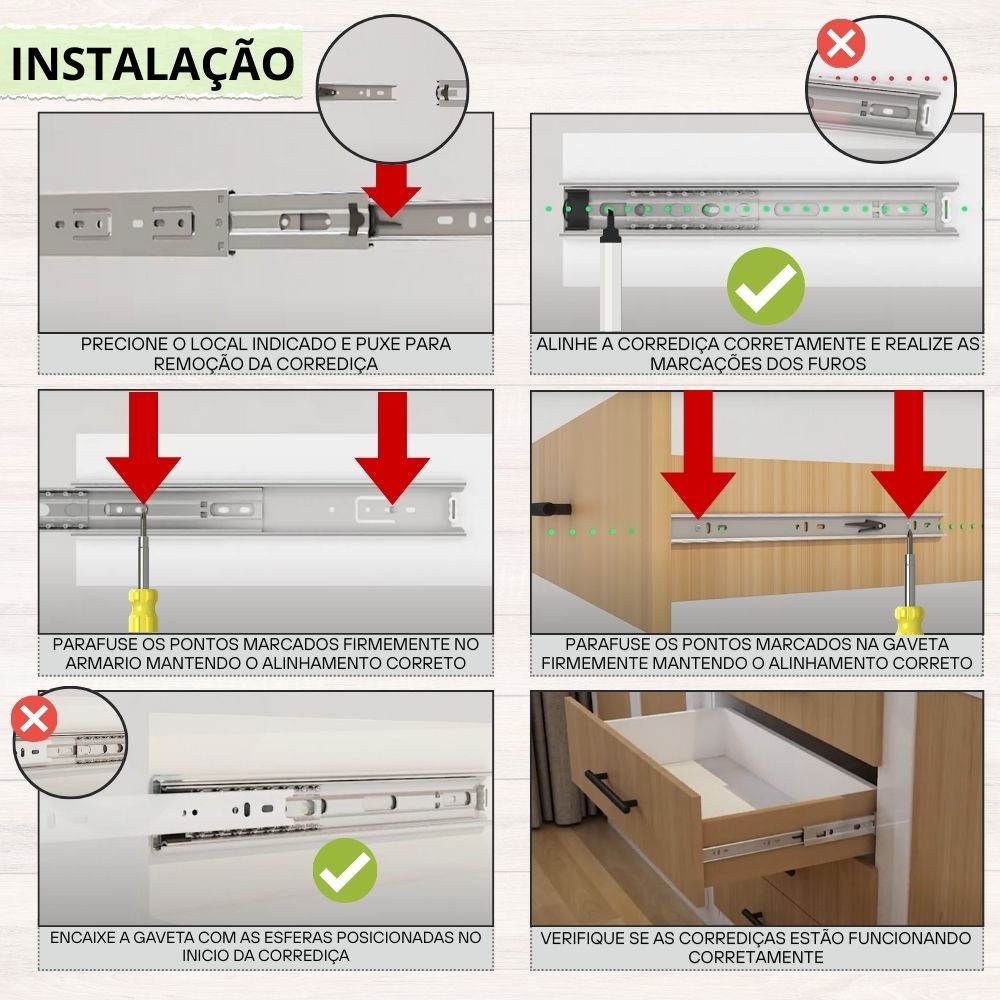 INSTALAÇÃO

PRECIONE O LOCAL INDICADO E PUXE PARA REMOÇÃO DA CORREDIÇA

ALINHE A CORREDIÇA CORRETAMENTE E REALIZE AS MARCAÇÕES DOS FUROS

PARAFUSE OS PONTOS MARCADOS FIRMEMENTE NO ARMARIO MANTENDO O ALINHAMENTO CORRETO

PARAFUSE OS PONTOS MARCADOS NA GAVETA FIRMEMENTE MANTENDO O ALINHAMENTO CORRETO

ENCAIXE A GAVETA COM AS ESFERAS POSICIONADAS NO INICIO DA CORREDIÇA

VERIFIQUE SE AS CORREDIÇAS ESTÃO FUNCIONANDO CORRETAMENTE