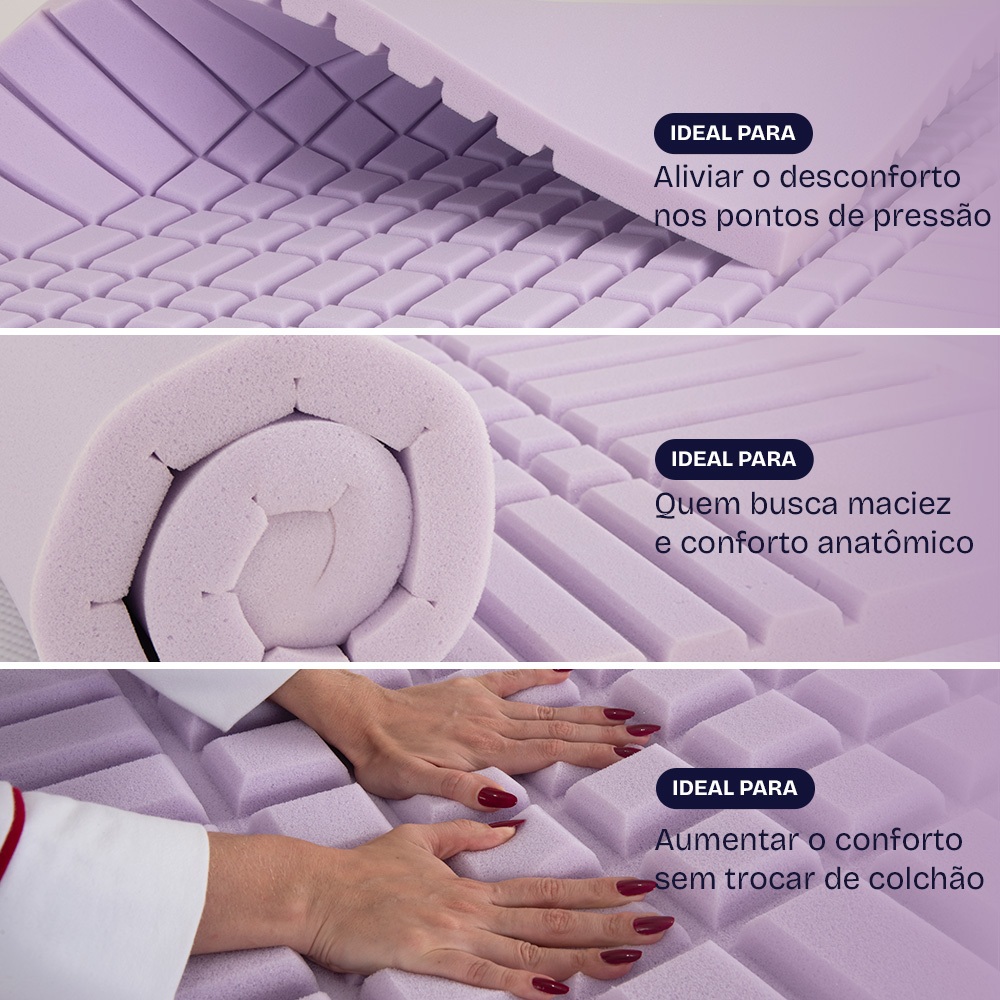 IDEAL PARA
Aliviar o desconforto nos pontos de pressão

IDEAL PARA
Quem busca maciez e conforto anatômico

IDEAL PARA
Aumentar o conforto sem trocar de colchão